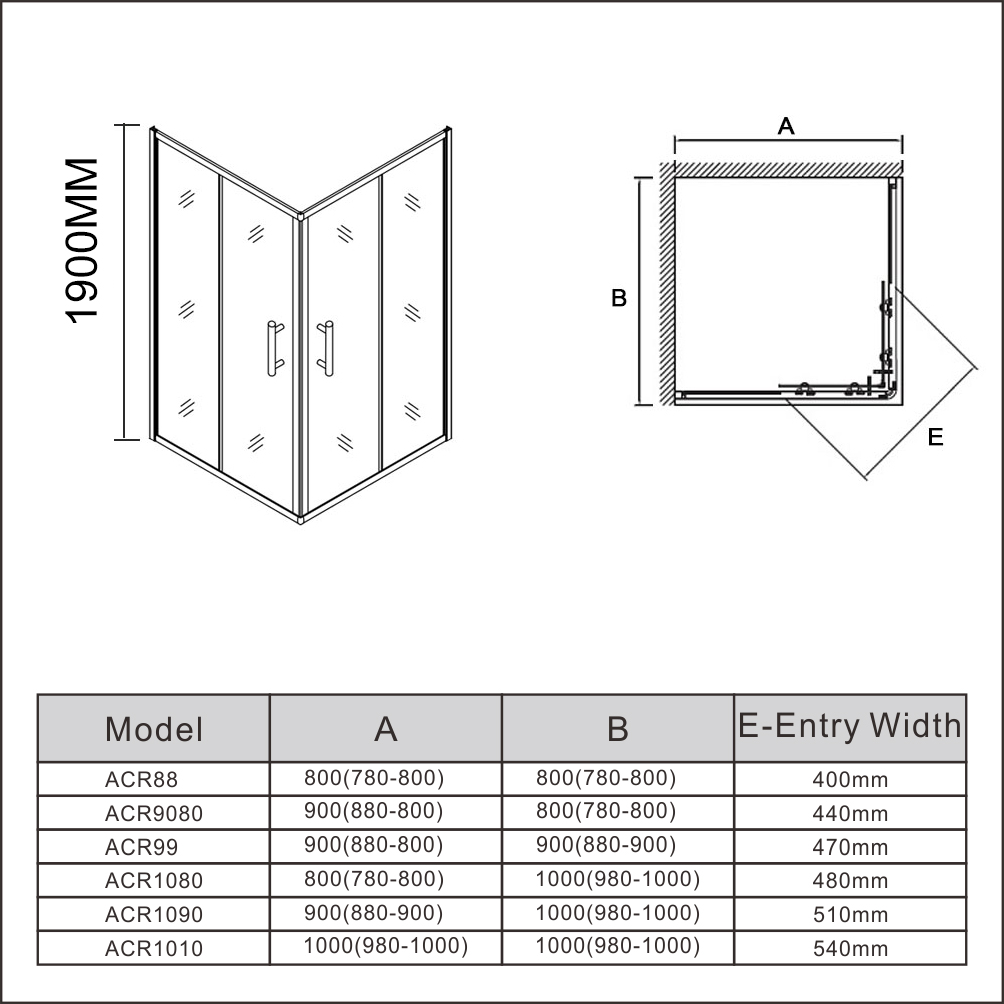 1900MM

A

B

E

| Model | A | B | E-Entry Width |
|---|---|---|---|
| ACR88 | 800(780-800) | 800(780-800) | 400mm |
| ACR9080 | 900(880-800) | 800(780-800) | 440mm |
| ACR99 | 900(880-800) | 900(880-900) | 470mm |
| ACR1080 | 800(780-800) | 1000(980-1000) | 480mm |
| ACR1090 | 900(880-900) | 1000(980-1000) | 510mm |
| ACR1010 | 1000(980-1000) | 1000(980-1000) | 540mm |