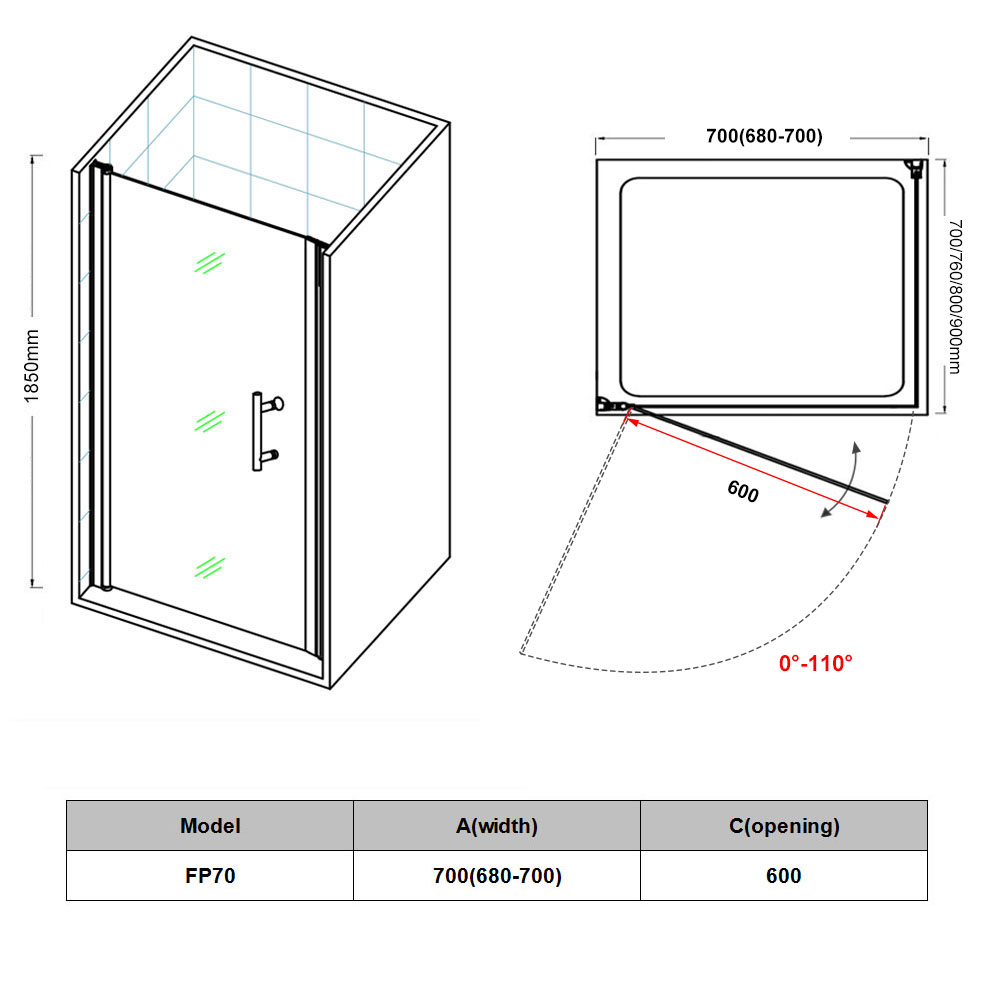 1850mm

700(680-700)

700/760/800/900mm

600

0°-110°

| Model | A(width) | C(opening) |
|---|---|---|
| FP70 | 700(680-700) | 600 |