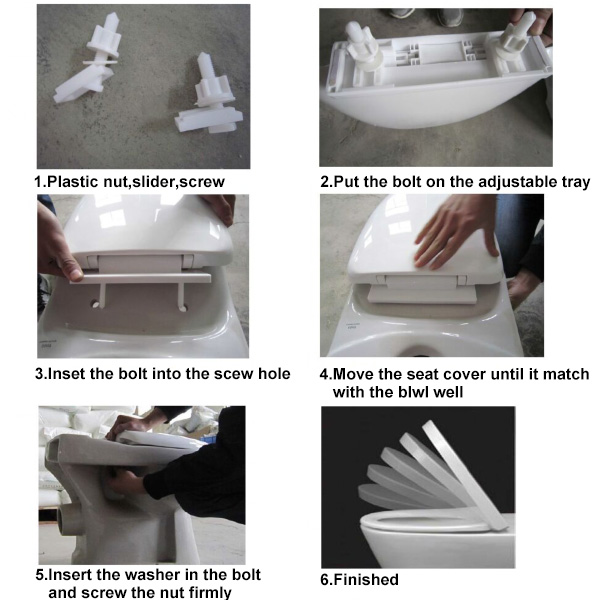 1.Plastic nut,slider,screw

2.Put the bolt on the adjustable tray

3.Inset the bolt into the scew hole

4.Move the seat cover until it match with the blwl well

5.Insert the washer in the bolt and screw the nut firmly

6.Finished