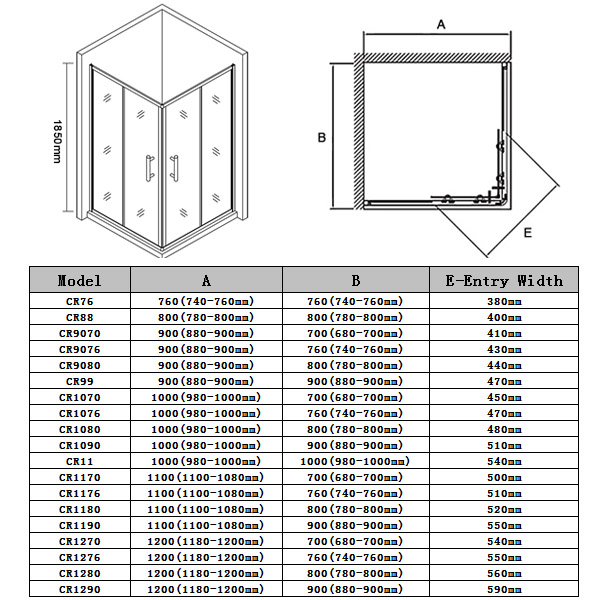 1850mm

A

B

E

| Model | A | B | E-Entry Width |
|---|---|---|---|
| CR76 | 760(740-760mm) | 760(740-760mm) | 380mm |
| CR88 | 800(780-800mm) | 800(780-800mm) | 400mm |
| CR9070 | 900(880-900mm) | 700(680-700mm) | 410mm |
| CR9076 | 900(880-900mm) | 760(740-760mm) | 430mm |
| CR9080 | 900(880-900mm) | 800(780-800mm) | 440mm |
| CR99 | 900(880-900mm) | 900(880-900mm) | 470mm |
| CR1070 | 1000(980-1000mm) | 700(680-700mm) | 450mm |
| CR1076 | 1000(980-1000mm) | 760(740-760mm) | 470mm |
| CR1080 | 1000(980-1000mm) | 800(780-800mm) | 480mm |
| CR1090 | 1000(980-1000mm) | 900(880-900mm) | 510mm |
| CR11 | 1000(980-1000mm) | 1000(980-1000mm) | 540mm |
| CR1170 | 1100(1100-1080mm) | 700(680-700mm) | 500mm |
| CR1176 | 1100(1100-1080mm) | 760(740-760mm) | 510mm |
| CR1180 | 1100(1100-1080mm) | 800(780-800mm) | 520mm |
| CR1190 | 1100(1100-1080mm) | 900(880-900mm) | 550mm |
| CR1270 | 1200(1180-1200mm) | 700(680-700mm) | 540mm |
| CR1276 | 1200(1180-1200mm) | 760(740-760mm) | 550mm |
| CR1280 | 1200(1180-1200mm) | 800(780-800mm) | 560mm |
| CR1290 | 1200(1180-1200mm) | 900(880-900mm) | 590mm |