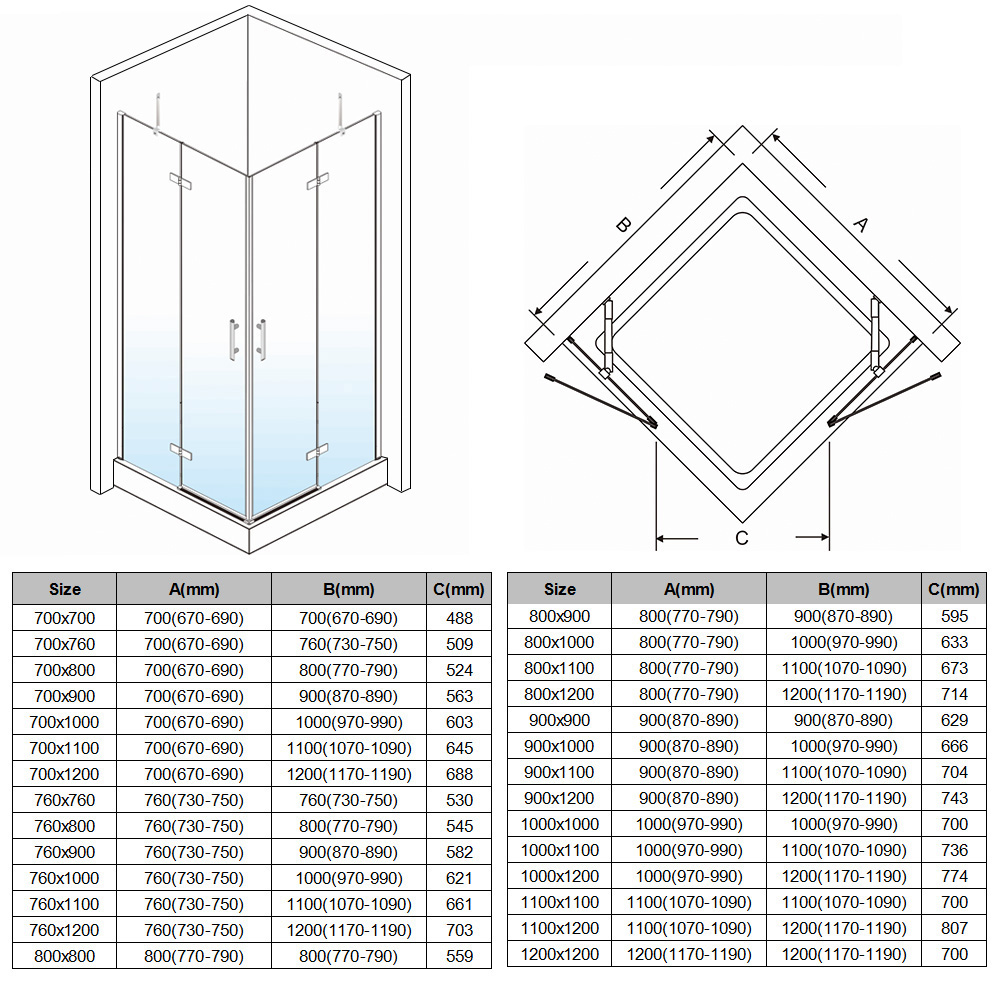 B

A

C

| Size | A(mm) | B(mm) | C(mm) |
|---|---|---|---|
| 700x700 | 700(670-690) | 700(670-690) | 488 |
| 700x760 | 700(670-690) | 760(730-750) | 509 |
| 700x800 | 700(670-690) | 800(770-790) | 524 |
| 700x900 | 700(670-690) | 900(870-890) | 563 |
| 700x1000 | 700(670-690) | 1000(970-990) | 603 |
| 700x1100 | 700(670-690) | 1100(1070-1090) | 645 |
| 700x1200 | 700(670-690) | 1200(1170-1190) | 688 |
| 760x760 | 760(730-750) | 760(730-750) | 530 |
| 760x800 | 760(730-750) | 800(770-790) | 545 |
| 760x900 | 760(730-750) | 900(870-890) | 582 |
| 760x1000 | 760(730-750) | 1000(970-990) | 621 |
| 760x1100 | 760(730-750) | 1100(1070-1090) | 661 |
| 760x1200 | 760(730-750) | 1200(1170-1190) | 703 |
| 800x800 | 800(770-790) | 800(770-790) | 559 |

| Size | A(mm) | B(mm) | C(mm) |
|---|---|---|---|
| 800x900 | 800(770-790) | 900(870-890) | 595 |
| 800x1000 | 800(770-790) | 1000(970-990) | 633 |
| 800x1100 | 800(770-790) | 1100(1070-1090) | 673 |
| 800x1200 | 800(770-790) | 1200(1170-1190) | 714 |
| 900x900 | 900(870-890) | 900(870-890) | 629 |
| 900x1000 | 900(870-890) | 1000(970-990) | 666 |
| 900x1100 | 900(870-890) | 1100(1070-1090) | 704 |
| 900x1200 | 900(870-890) | 1200(1170-1190) | 743 |
| 1000x1000 | 1000(970-990) | 1000(970-990) | 700 |
| 1000x1100 | 1000(970-990) | 1100(1070-1090) | 736 |
| 1000x1200 | 1000(970-990) | 1200(1170-1190) | 774 |
| 1100x1100 | 1100(1070-1090) | 1100(1070-1090) | 700 |
| 1100x1200 | 1100(1070-1090) | 1200(1170-1190) | 807 |
| 1200x1200 | 1200(1170-1190) | 1200(1170-1190) | 700 |