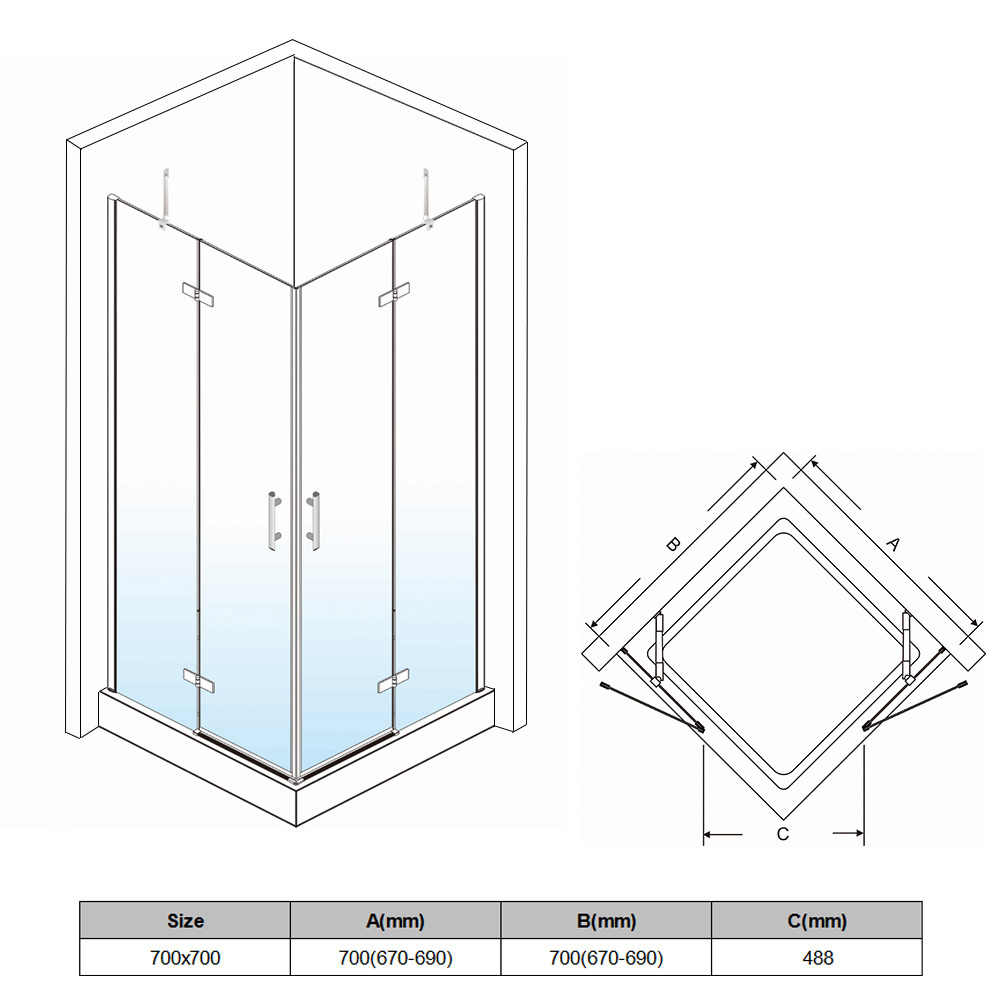 B

A

C

| Size | A(mm) | B(mm) | C(mm) |
|---|---|---|---|
| 700x700 | 700(670-690) | 700(670-690) | 488 |