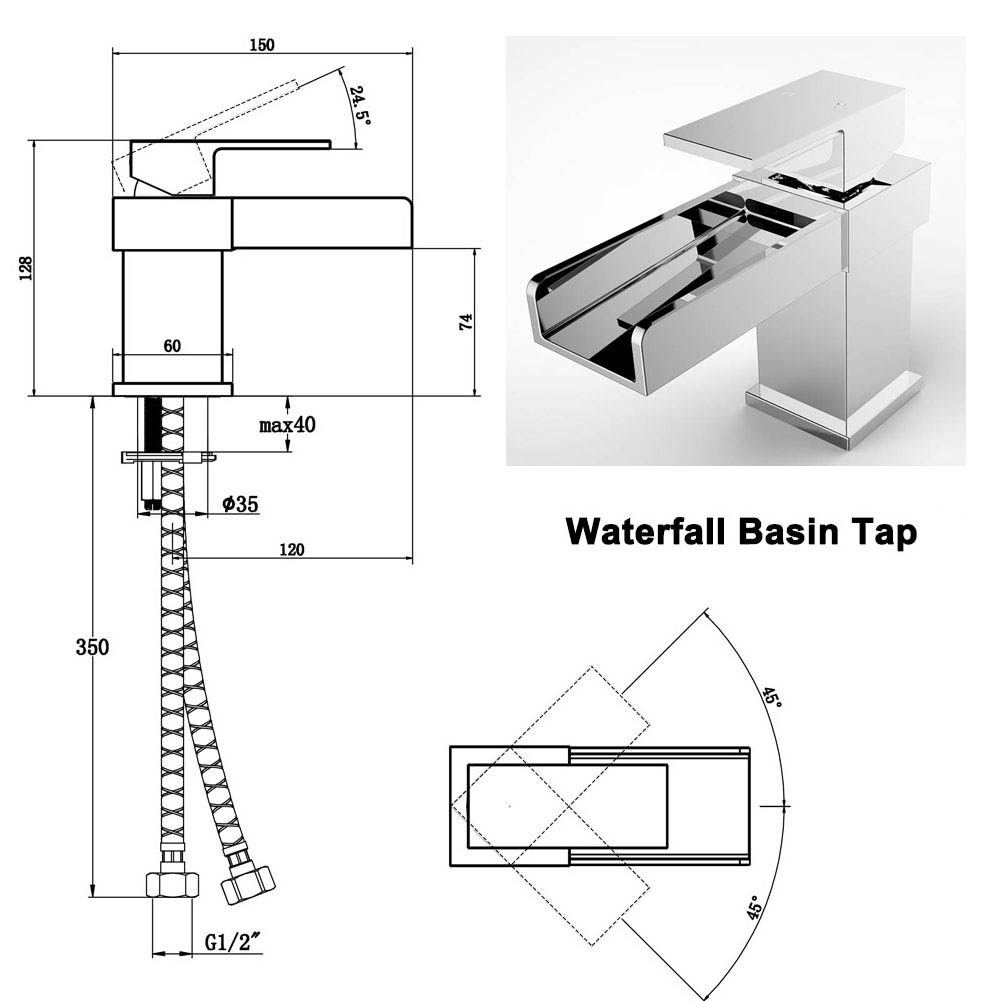 150

24.5°

128

74

60

max40

Φ35

120

350

G1/2"

Waterfall Basin Tap

45°

45°