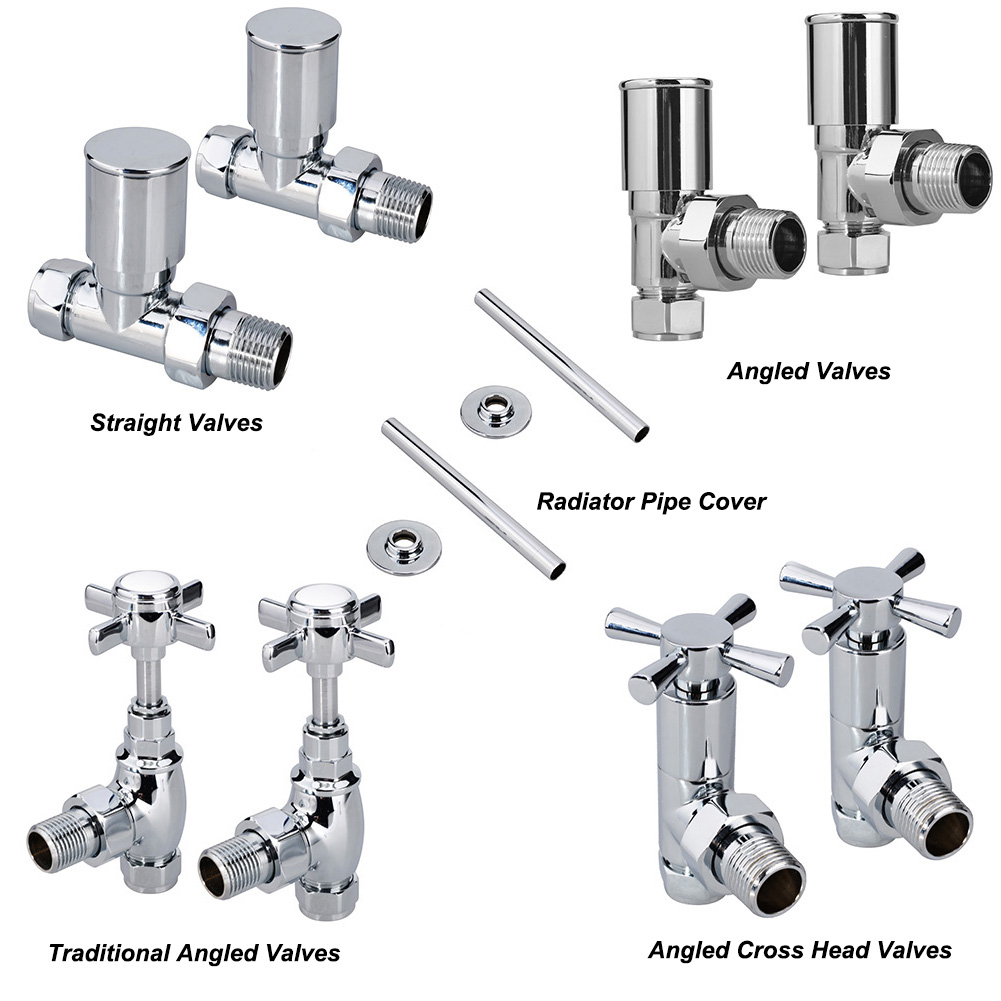 Angled Valves

Straight Valves

Radiator Pipe Cover

Traditional Angled Valves

Angled Cross Head Valves