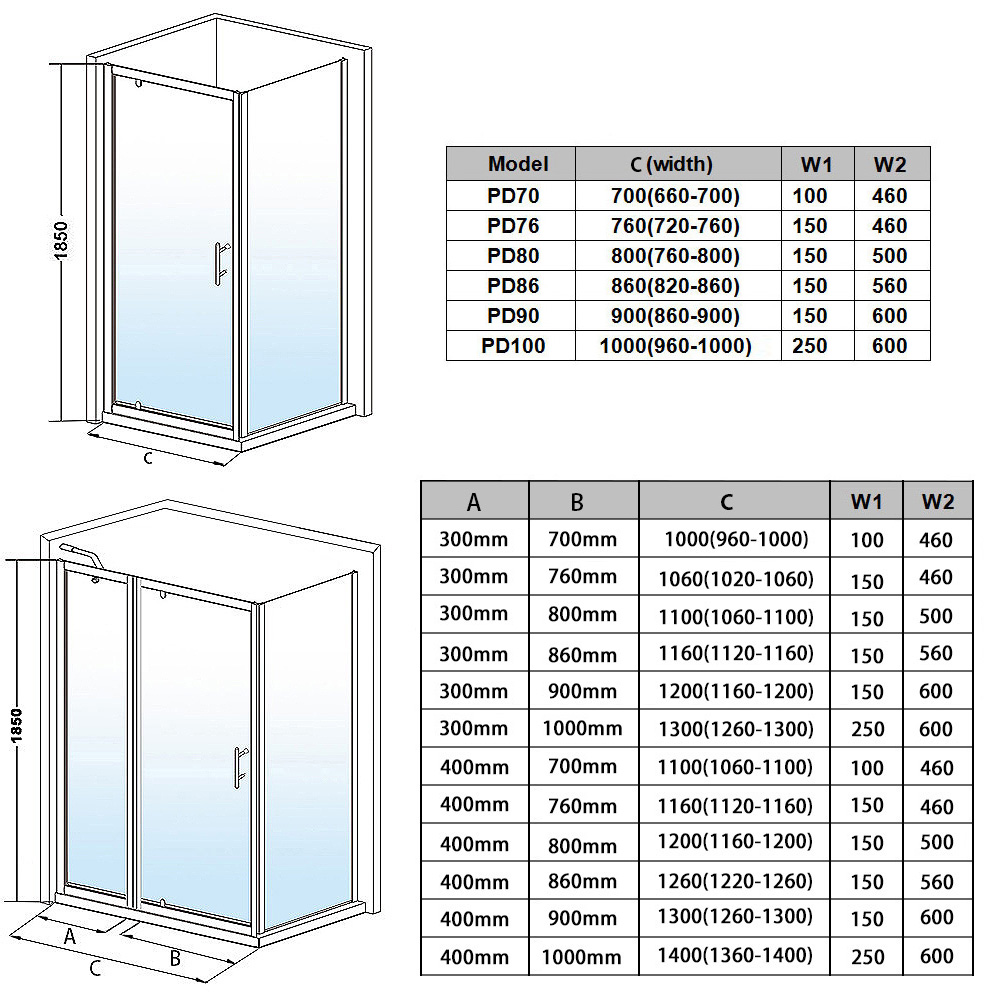 1850

C

| Model | C (width) | W1 | W2 |
|---|---|---|---|
| PD70 | 700(660-700) | 100 | 460 |
| PD76 | 760(720-760) | 150 | 460 |
| PD80 | 800(760-800) | 150 | 500 |
| PD86 | 860(820-860) | 150 | 560 |
| PD90 | 900(860-900) | 150 | 600 |
| PD100 | 1000(960-1000) | 250 | 600 |

1850

A

B

C

| A | B | C | W1 | W2 |
|---|---|---|---|---|
| 300mm | 700mm | 1000(960-1000) | 100 | 460 |
| 300mm | 760mm | 1060(1020-1060) | 150 | 460 |
| 300mm | 800mm | 1100(1060-1100) | 150 | 500 |
| 300mm | 860mm | 1160(1120-1160) | 150 | 560 |
| 300mm | 900mm | 1200(1160-1200) | 150 | 600 |
| 300mm | 1000mm | 1300(1260-1300) | 250 | 600 |
| 400mm | 700mm | 1100(1060-1100) | 100 | 460 |
| 400mm | 760mm | 1160(1120-1160) | 150 | 460 |
| 400mm | 800mm | 1200(1160-1200) | 150 | 500 |
| 400mm | 860mm | 1260(1220-1260) | 150 | 560 |
| 400mm | 900mm | 1300(1260-1300) | 150 | 600 |
| 400mm | 1000mm | 1400(1360-1400) | 250 | 600 |