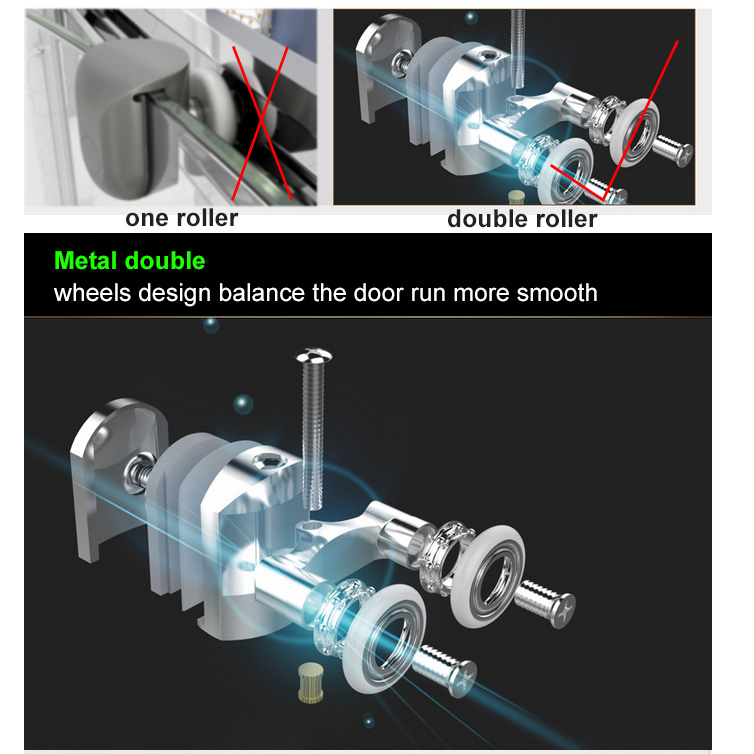 one roller

double roller

Metal double
wheels design balance the door run more smooth