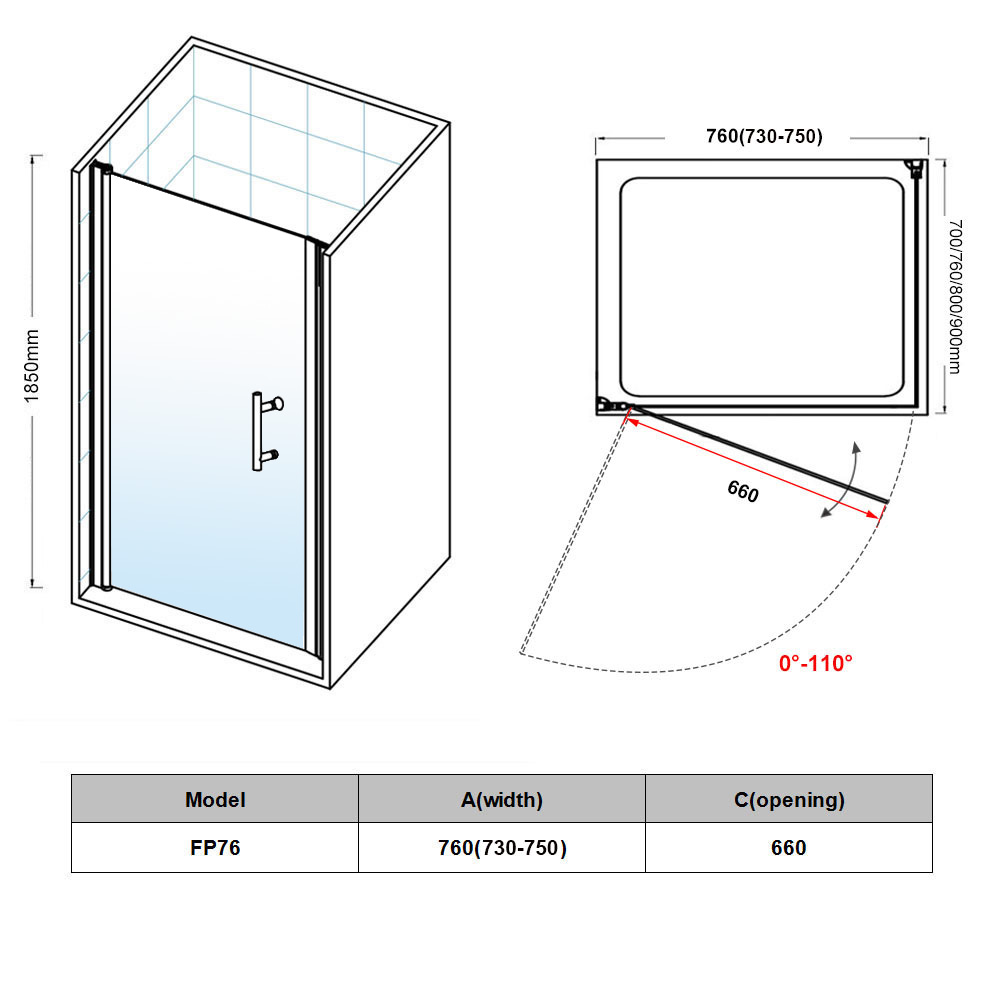 1850mm

760(730-750)

700/760/800/900mm

660

0°-110°

| Model | A(width) | C(opening) |
|---|---|---|
| FP76 | 760(730-750) | 660 |