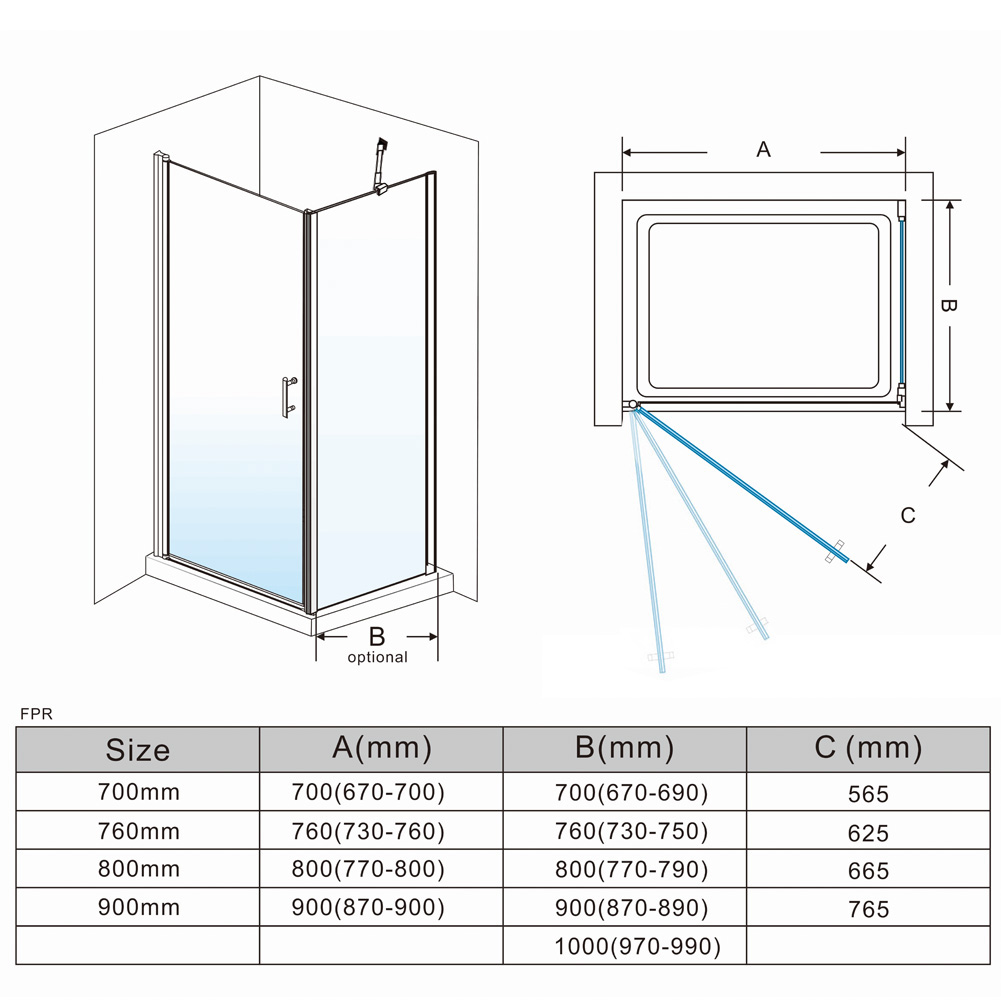 B
optional

A

B

C

FPR

| Size | A(mm) | B(mm) | C (mm) |
|---|---|---|---|
| 700mm | 700(670-700) | 700(670-690) | 565 |
| 760mm | 760(730-760) | 760(730-750) | 625 |
| 800mm | 800(770-800) | 800(770-790) | 665 |
| 900mm | 900(870-900) | 900(870-890) | 765 |
| | | 1000(970-990) | |