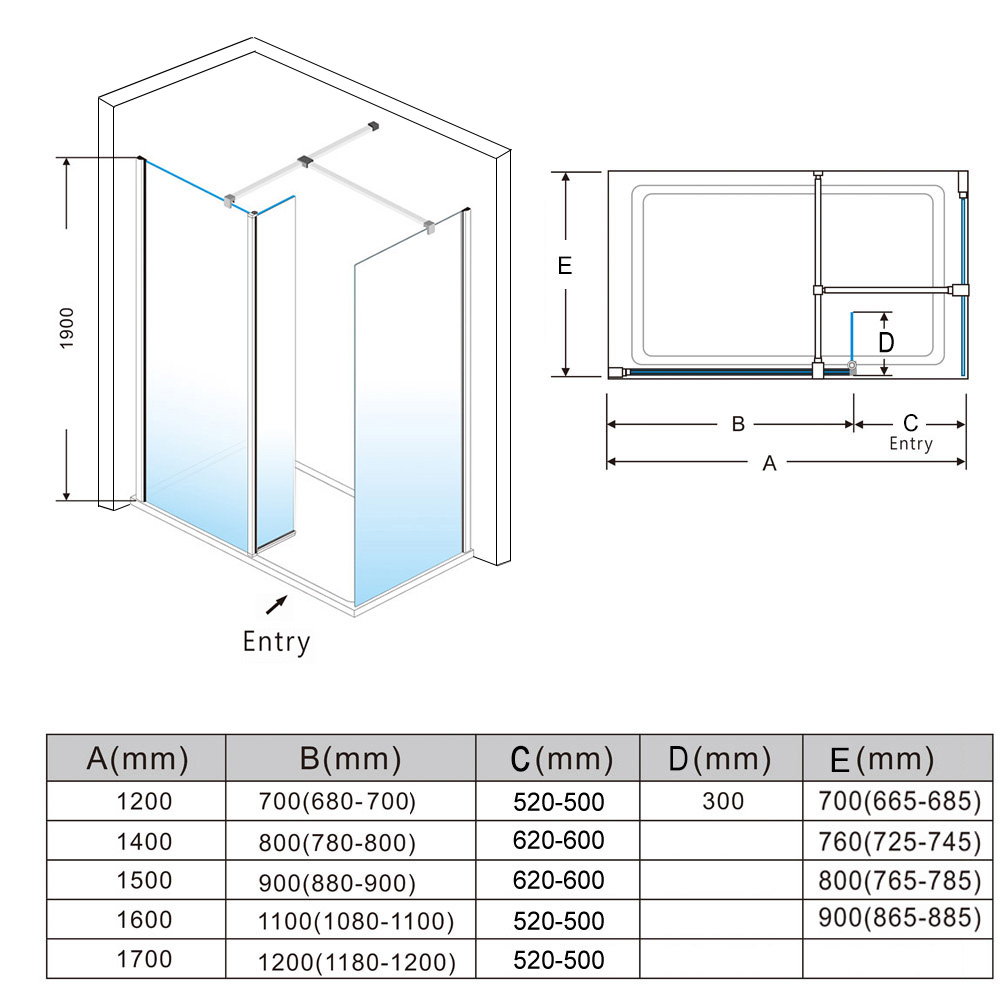 1900

Entry

E

D

B

C

Entry

A

| A(mm) | B(mm) | C(mm) | D(mm) | E(mm) |
|---|---|---|---|---|
| 1200 | 700(680-700) | 520-500 | 300 | 700(665-685) |
| 1400 | 800(780-800) | 620-600 | | 760(725-745) |
| 1500 | 900(880-900) | 620-600 | | 800(765-785) |
| 1600 | 1100(1080-1100) | 520-500 | | 900(865-885) |
| 1700 | 1200(1180-1200) | 520-500 | | |