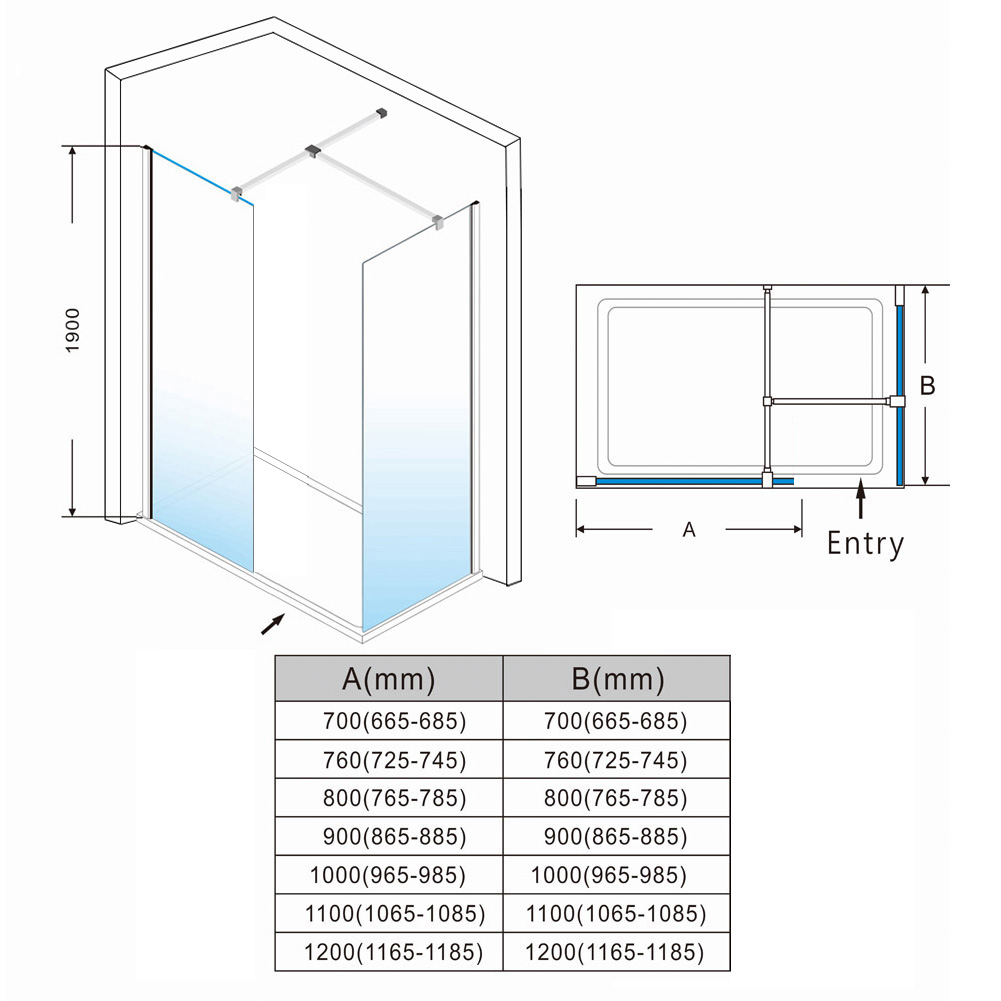 1900

B

A

Entry

| A(mm) | B(mm) |
|---|---|
| 700(665-685) | 700(665-685) |
| 760(725-745) | 760(725-745) |
| 800(765-785) | 800(765-785) |
| 900(865-885) | 900(865-885) |
| 1000(965-985) | 1000(965-985) |
| 1100(1065-1085) | 1100(1065-1085) |
| 1200(1165-1185) | 1200(1165-1185) |