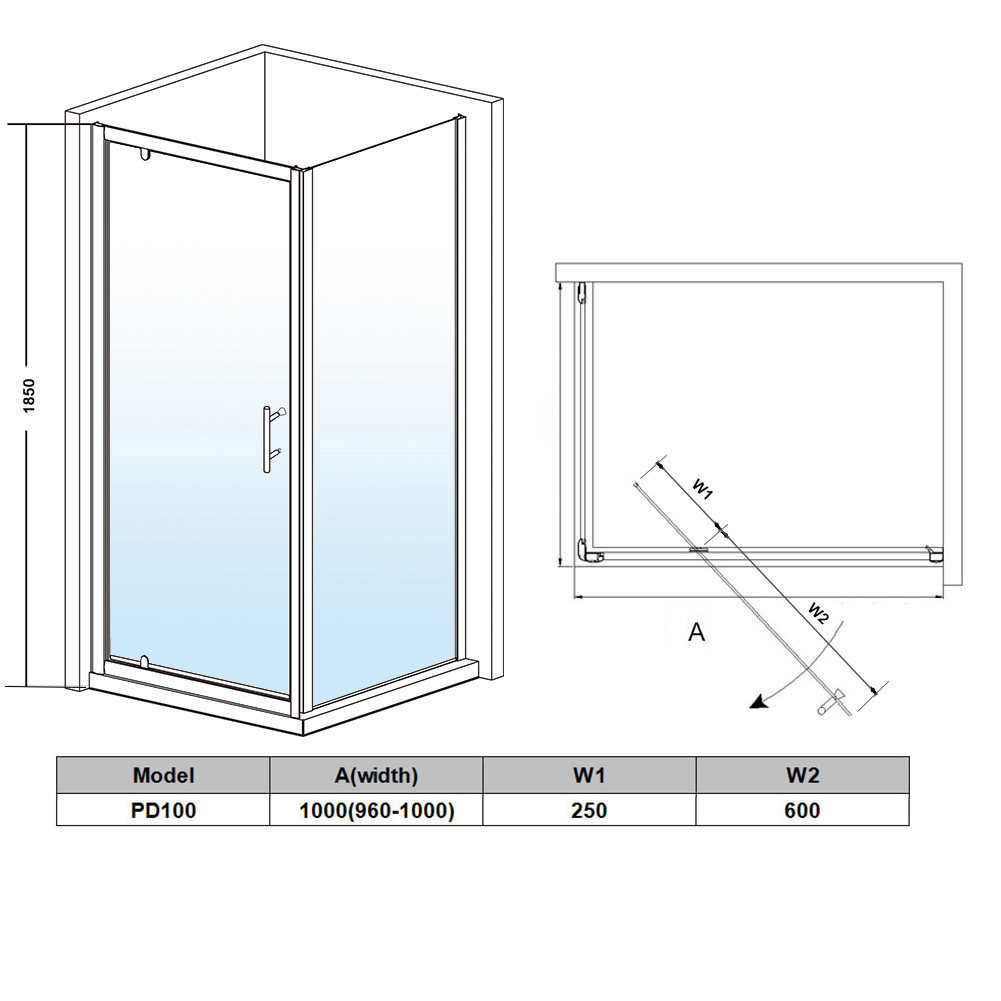 1850

W1

W2

A

| Model | A(width) | W1 | W2 |
|---|---|---|---|
| PD100 | 1000(960-1000) | 250 | 600 |