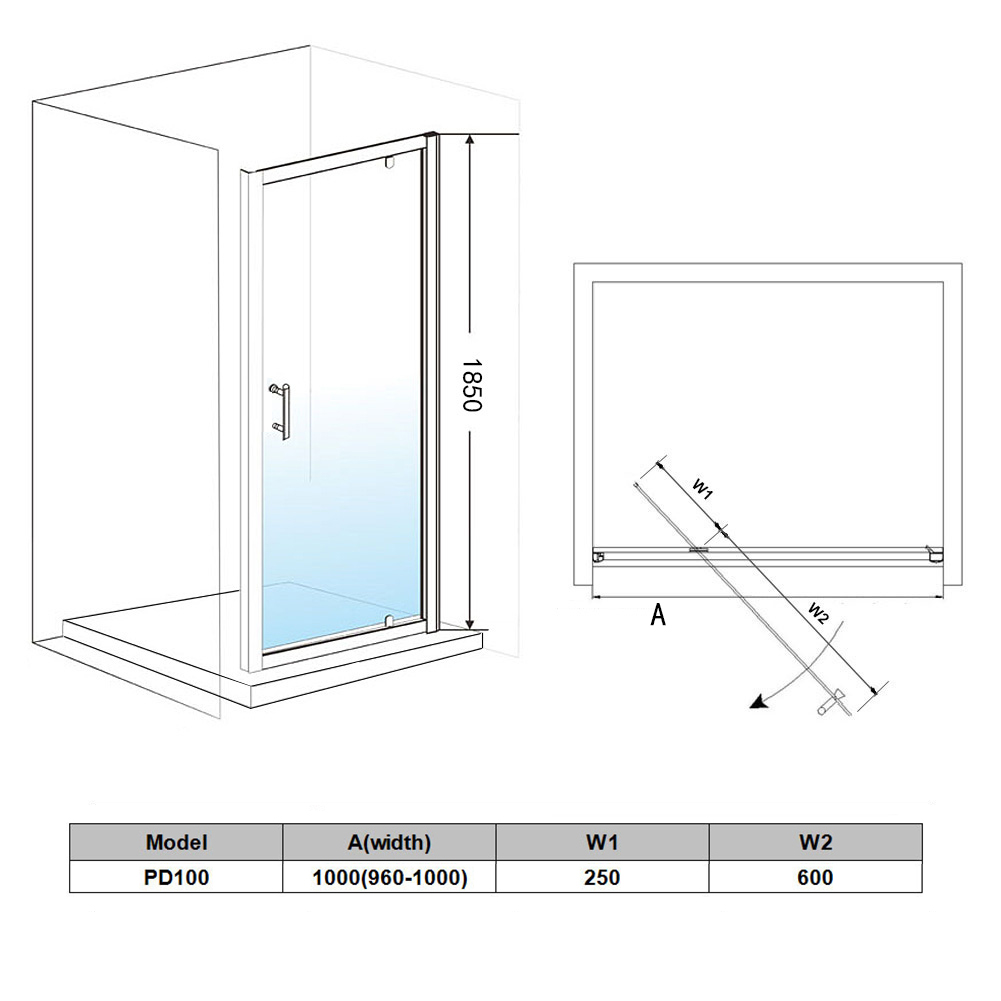 1850

W1

W2

A

| Model | A(width) | W1 | W2 |
|---|---|---|---|
| PD100 | 1000(960-1000) | 250 | 600 |