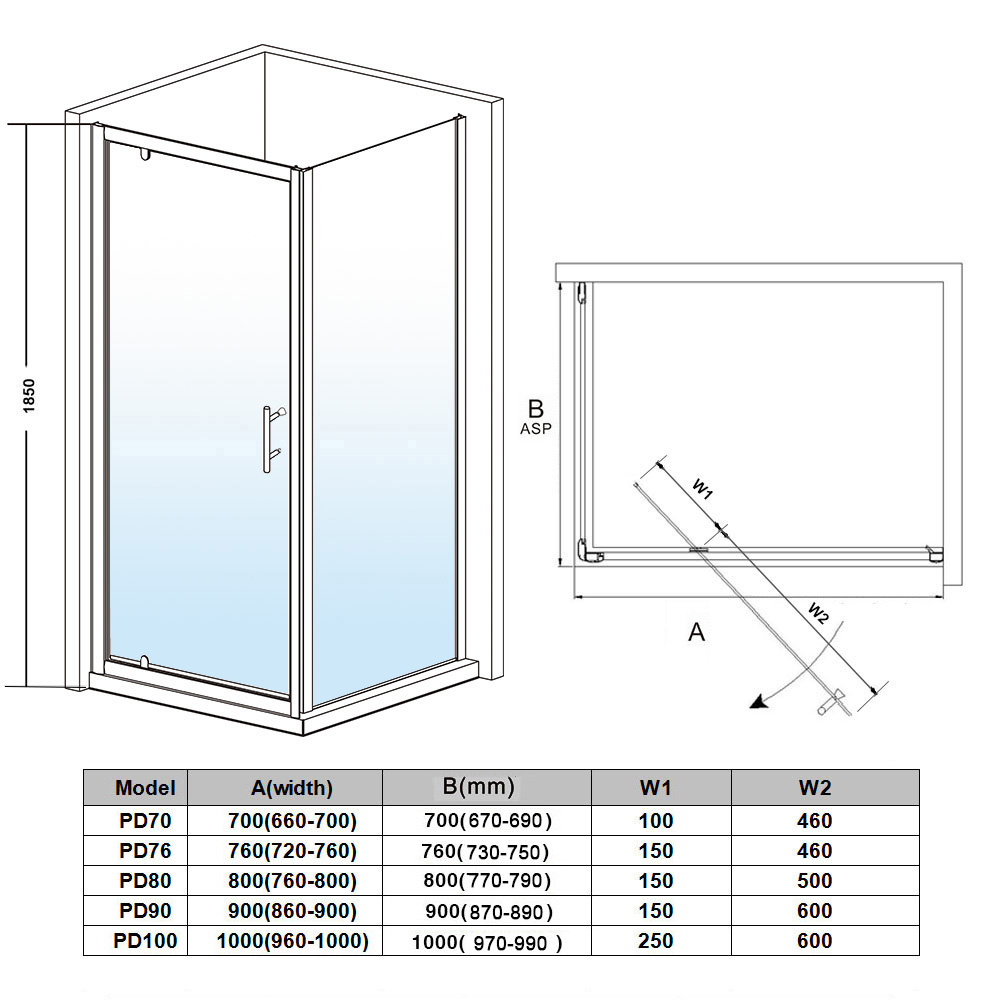 1850

B
ASP

W1

W2

A

| Model | A(width) | B(mm) | W1 | W2 |
|---|---|---|---|---|
| PD70 | 700(660-700) | 700(670-690) | 100 | 460 |
| PD76 | 760(720-760) | 760(730-750) | 150 | 460 |
| PD80 | 800(760-800) | 800(770-790) | 150 | 500 |
| PD90 | 900(860-900) | 900(870-890) | 150 | 600 |
| PD100 | 1000(960-1000) | 1000( 970-990 ) | 250 | 600 |