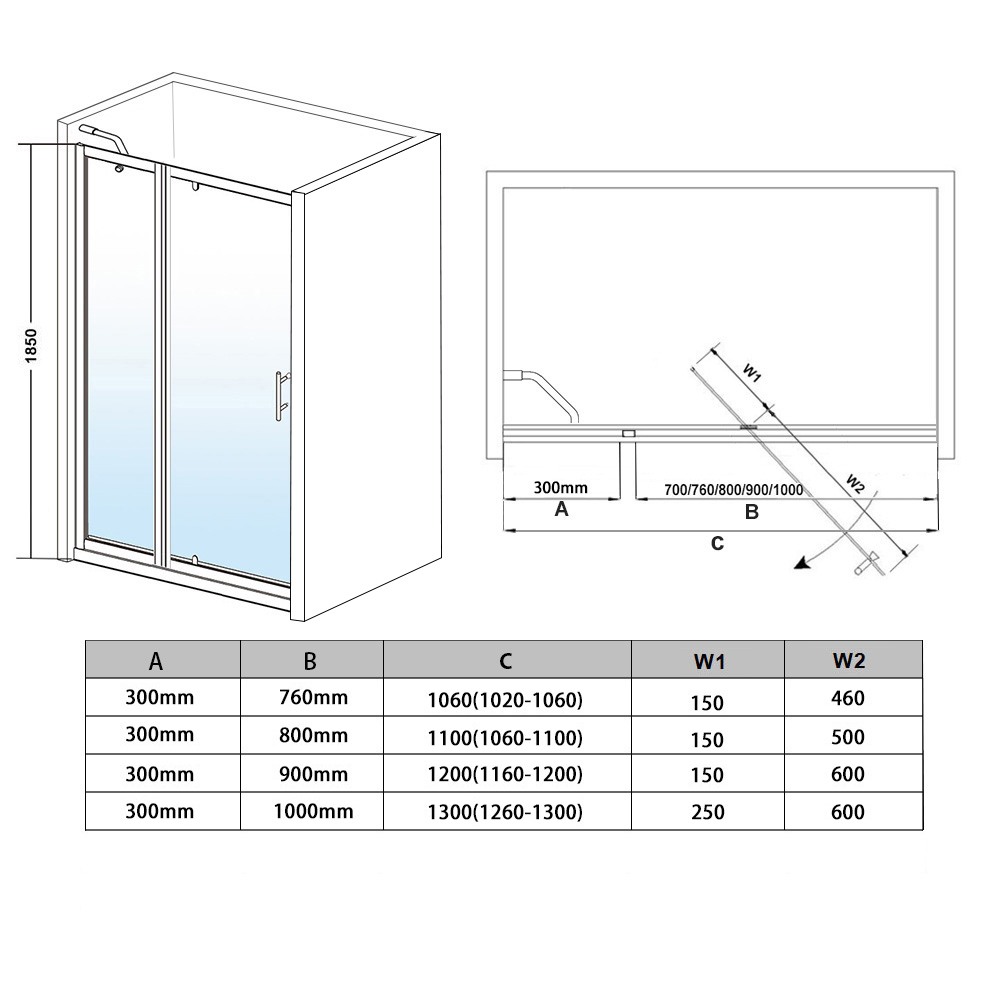 1850

W1

W2

300mm

700/760/800/900/1000

A

B

C

| A | B | C | W1 | W2 |
|---|---|---|---|---|
| 300mm | 760mm | 1060(1020-1060) | 150 | 460 |
| 300mm | 800mm | 1100(1060-1100) | 150 | 500 |
| 300mm | 900mm | 1200(1160-1200) | 150 | 600 |
| 300mm | 1000mm | 1300(1260-1300) | 250 | 600 |