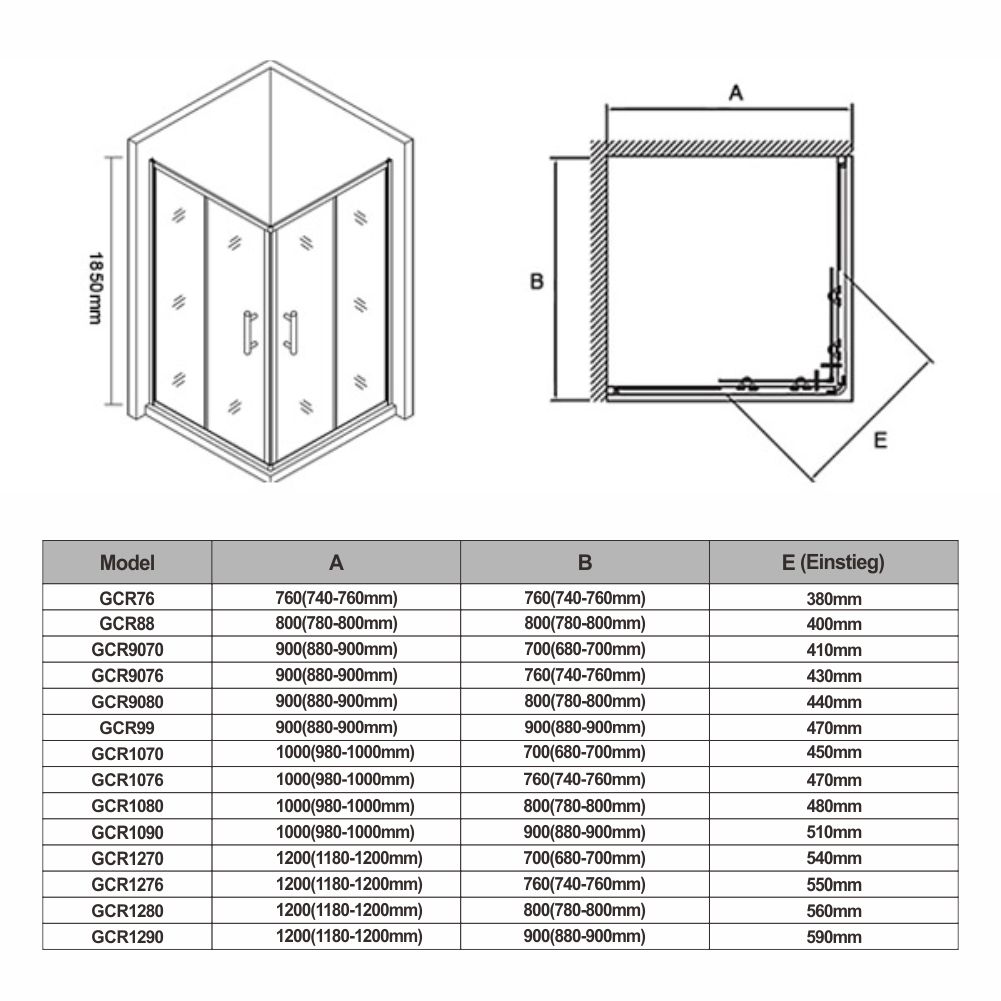 1850mm

A

B

E

| Model | A | B | E (Einstieg) |
|---|---|---|---|
| GCR76 | 760(740-760mm) | 760(740-760mm) | 380mm |
| GCR88 | 800(780-800mm) | 800(780-800mm) | 400mm |
| GCR9070 | 900(880-900mm) | 700(680-700mm) | 410mm |
| GCR9076 | 900(880-900mm) | 760(740-760mm) | 430mm |
| GCR9080 | 900(880-900mm) | 800(780-800mm) | 440mm |
| GCR99 | 900(880-900mm) | 900(880-900mm) | 470mm |
| GCR1070 | 1000(980-1000mm) | 700(680-700mm) | 450mm |
| GCR1076 | 1000(980-1000mm) | 760(740-760mm) | 470mm |
| GCR1080 | 1000(980-1000mm) | 800(780-800mm) | 480mm |
| GCR1090 | 1000(980-1000mm) | 900(880-900mm) | 510mm |
| GCR1270 | 1200(1180-1200mm) | 700(680-700mm) | 540mm |
| GCR1276 | 1200(1180-1200mm) | 760(740-760mm) | 550mm |
| GCR1280 | 1200(1180-1200mm) | 800(780-800mm) | 560mm |
| GCR1290 | 1200(1180-1200mm) | 900(880-900mm) | 590mm |