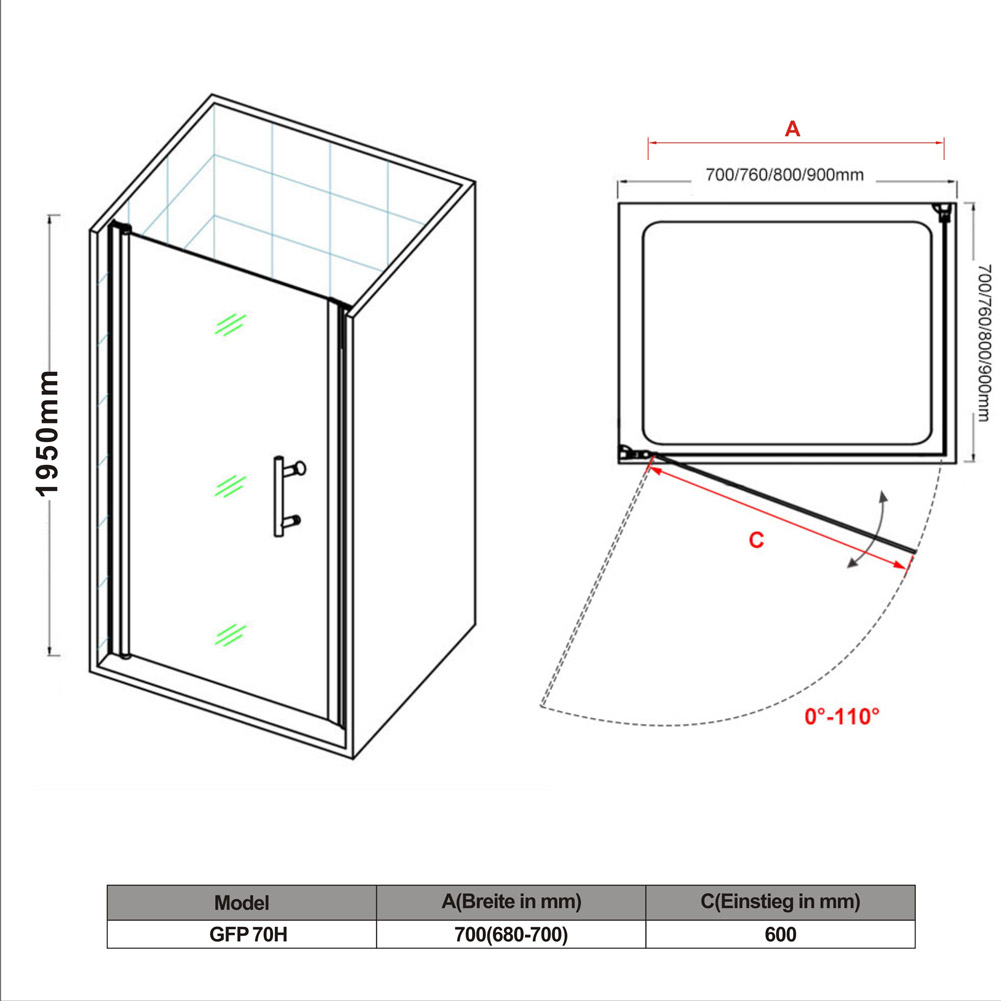 1950mm

A

700/760/800/900mm

700/760/800/900mm

C

0°-110°

| Model | A(Breite in mm) | C(Einstieg in mm) |
|---|---|---|
| GFP 70H | 700(680-700) | 600 |