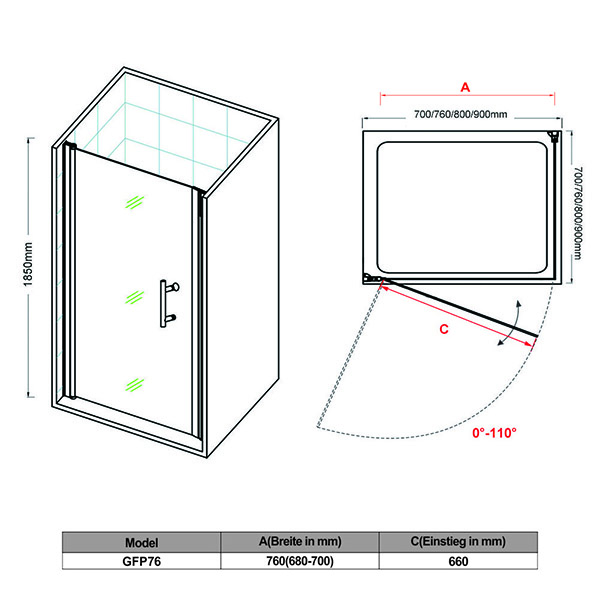 1850mm

A

700/760/800/900mm

700/760/800/900mm

C

0°-110°

| Model | A(Breite in mm) | C(Einstieg in mm) |
|---|---|---|
| GFP76 | 760(680-700) | 660 |