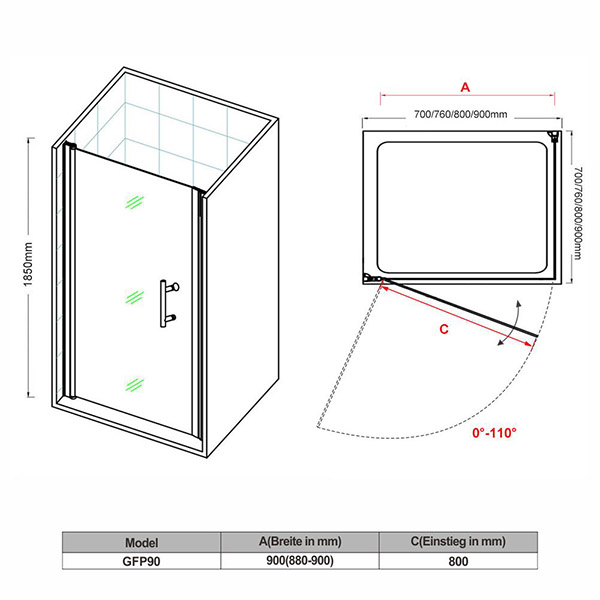 1850mm

A

700/760/800/900mm

700/760/800/900mm

C

0°-110°

| Model | A(Breite in mm) | C(Einstieg in mm) |
|---|---|---|
| GFP90 | 900(880-900) | 800 |