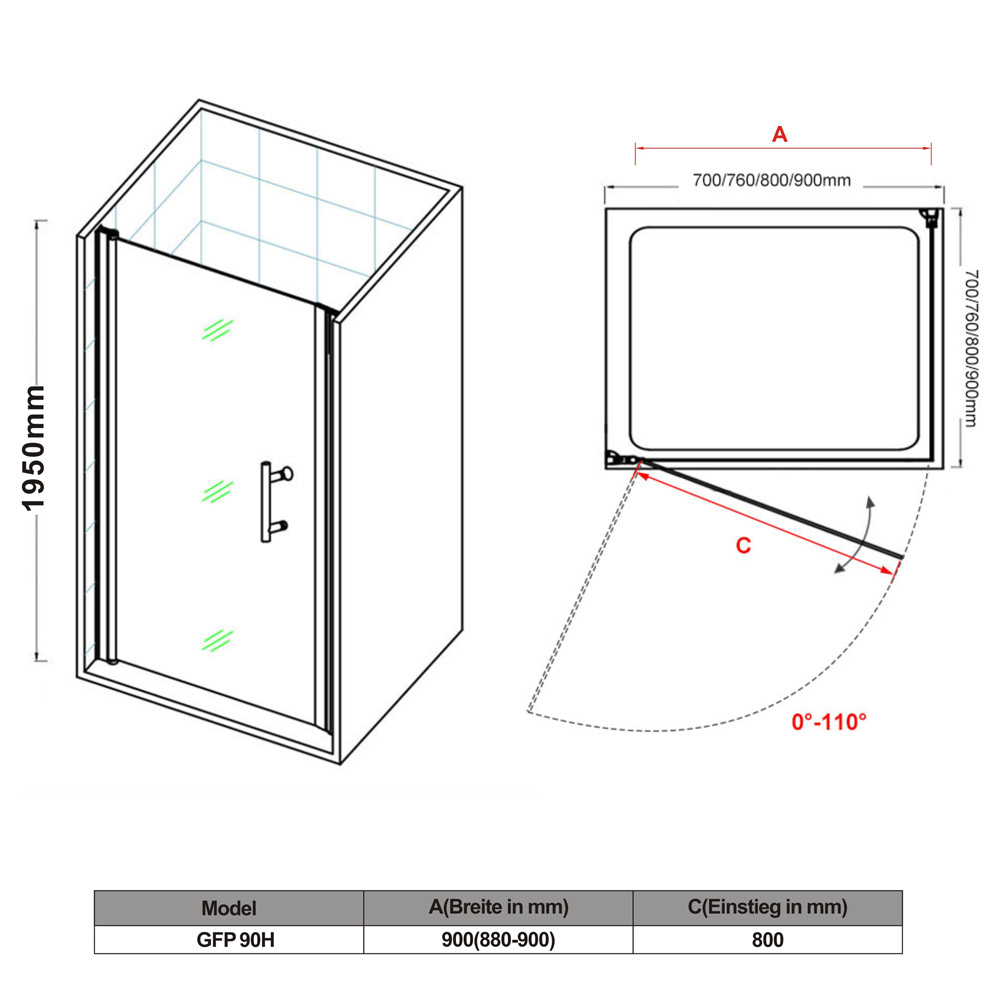 1950mm

A

700/760/800/900mm

700/760/800/900mm

C

0°-110°

| Model | A(Breite in mm) | C(Einstieg in mm) |
|---|---|---|
| GFP 90H | 900(880-900) | 800 |