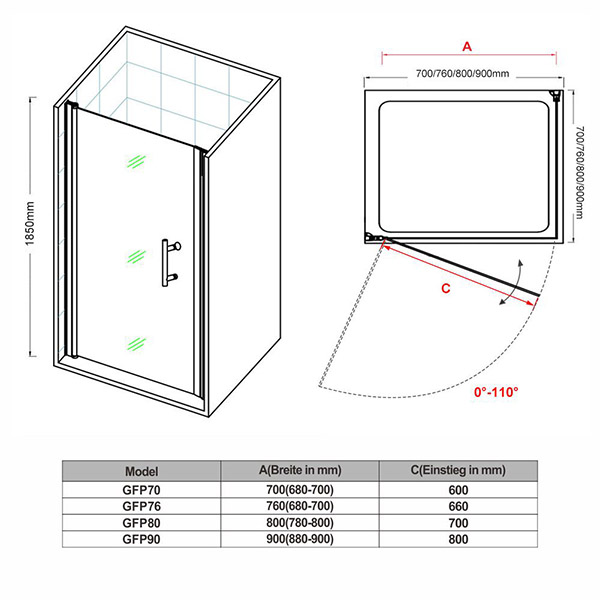 1850mm

A

700/760/800/900mm

700/760/800/900mm

C

0°-110°

| Model | A(Breite in mm) | C(Einstieg in mm) |
|---|---|---|
| GFP70 | 700(680-700) | 600 |
| GFP76 | 760(680-700) | 660 |
| GFP80 | 800(780-800) | 700 |
| GFP90 | 900(880-900) | 800 |