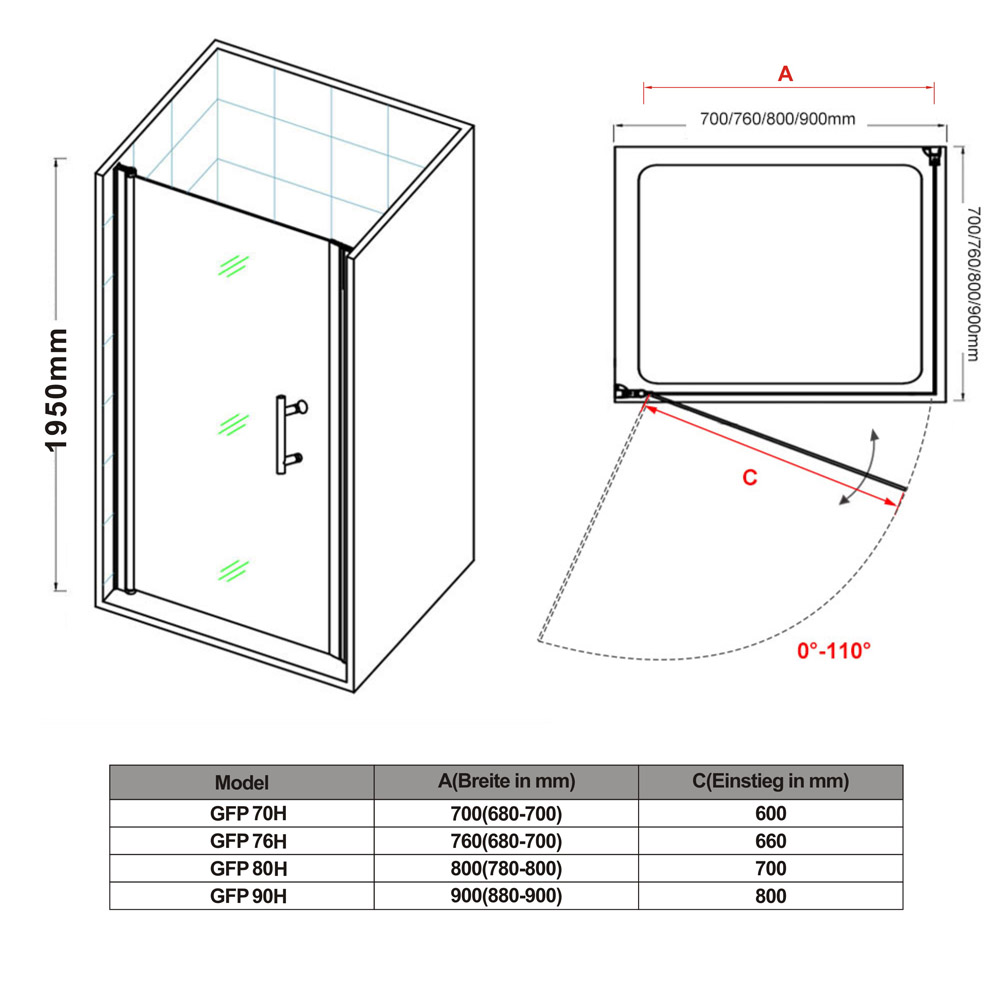 1950mm

A

700/760/800/900mm

700/760/800/900mm

C

0°-110°

| Model | A(Breite in mm) | C(Einstieg in mm) |
|---|---|---|
| GFP 70H | 700(680-700) | 600 |
| GFP 76H | 760(680-700) | 660 |
| GFP 80H | 800(780-800) | 700 |
| GFP 90H | 900(880-900) | 800 |