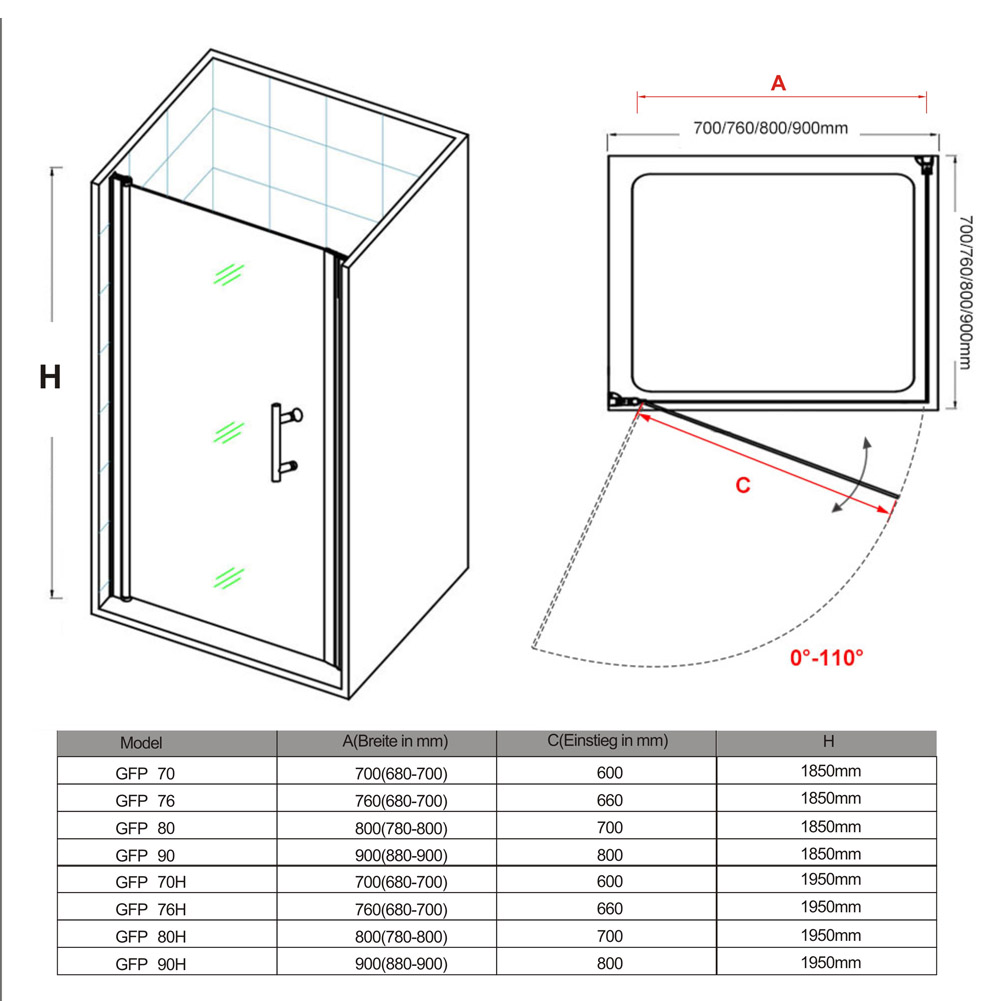 H

A

700/760/800/900mm

700/760/800/900mm

C

0°-110°

| Model | A(Breite in mm) | C(Einstieg in mm) | H |
|---|---|---|---|
| GFP 70 | 700(680-700) | 600 | 1850mm |
| GFP 76 | 760(680-700) | 660 | 1850mm |
| GFP 80 | 800(780-800) | 700 | 1850mm |
| GFP 90 | 900(880-900) | 800 | 1850mm |
| GFP 70H | 700(680-700) | 600 | 1950mm |
| GFP 76H | 760(680-700) | 660 | 1950mm |
| GFP 80H | 800(780-800) | 700 | 1950mm |
| GFP 90H | 900(880-900) | 800 | 1950mm |