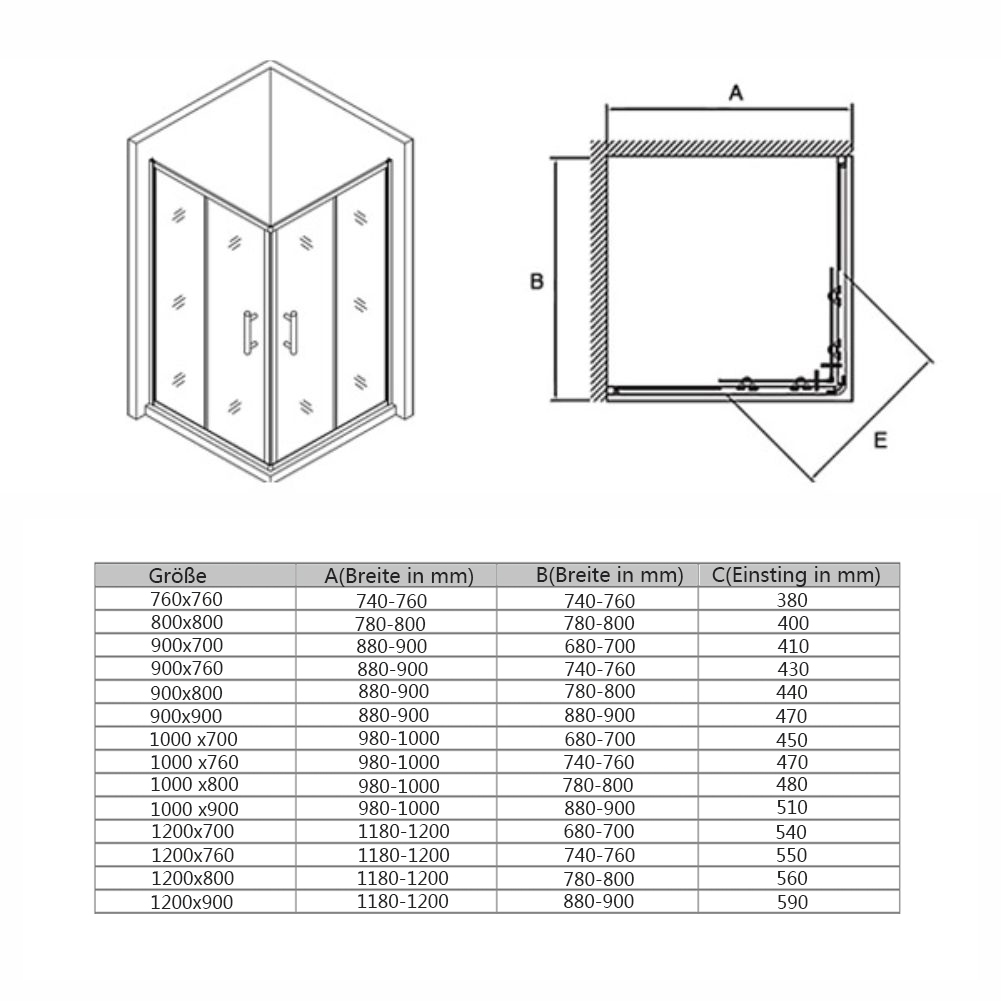 A

B

E

| Größe | A(Breite in mm) | B(Breite in mm) | C(Einsting in mm) |
|---|---|---|---|
| 760x760 | 740-760 | 740-760 | 380 |
| 800x800 | 780-800 | 780-800 | 400 |
| 900x700 | 880-900 | 680-700 | 410 |
| 900x760 | 880-900 | 740-760 | 430 |
| 900x800 | 880-900 | 780-800 | 440 |
| 900x900 | 880-900 | 880-900 | 470 |
| 1000 x700 | 980-1000 | 680-700 | 450 |
| 1000 x760 | 980-1000 | 740-760 | 470 |
| 1000 x800 | 980-1000 | 780-800 | 480 |
| 1000 x900 | 980-1000 | 880-900 | 510 |
| 1200x700 | 1180-1200 | 680-700 | 540 |
| 1200x760 | 1180-1200 | 740-760 | 550 |
| 1200x800 | 1180-1200 | 780-800 | 560 |
| 1200x900 | 1180-1200 | 880-900 | 590 |