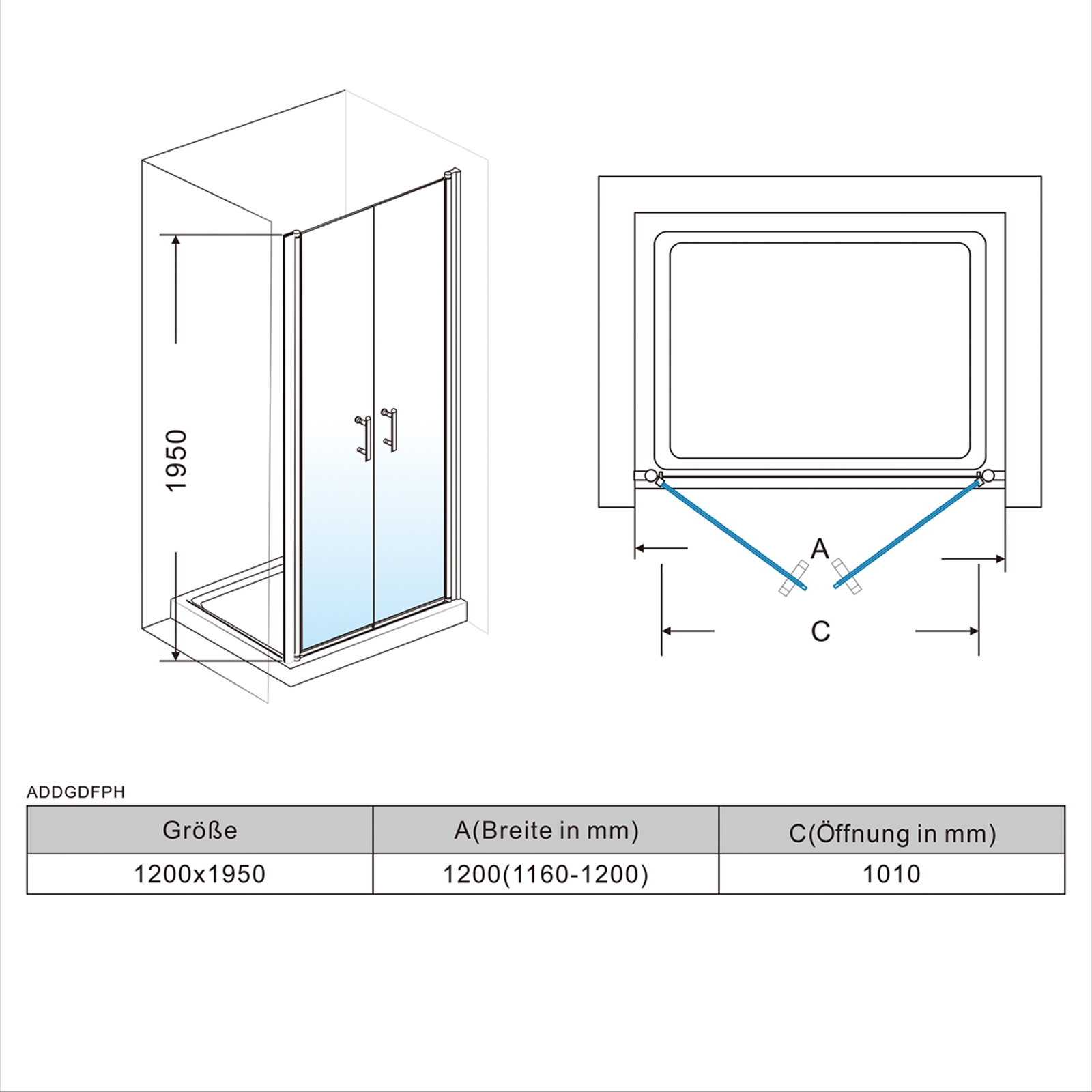 1950

A

C

ADDGDFPH

| Größe | A(Breite in mm) | C(Öffnung in mm) |
|---|---|---|
| 1200x1950 | 1200(1160-1200) | 1010 |