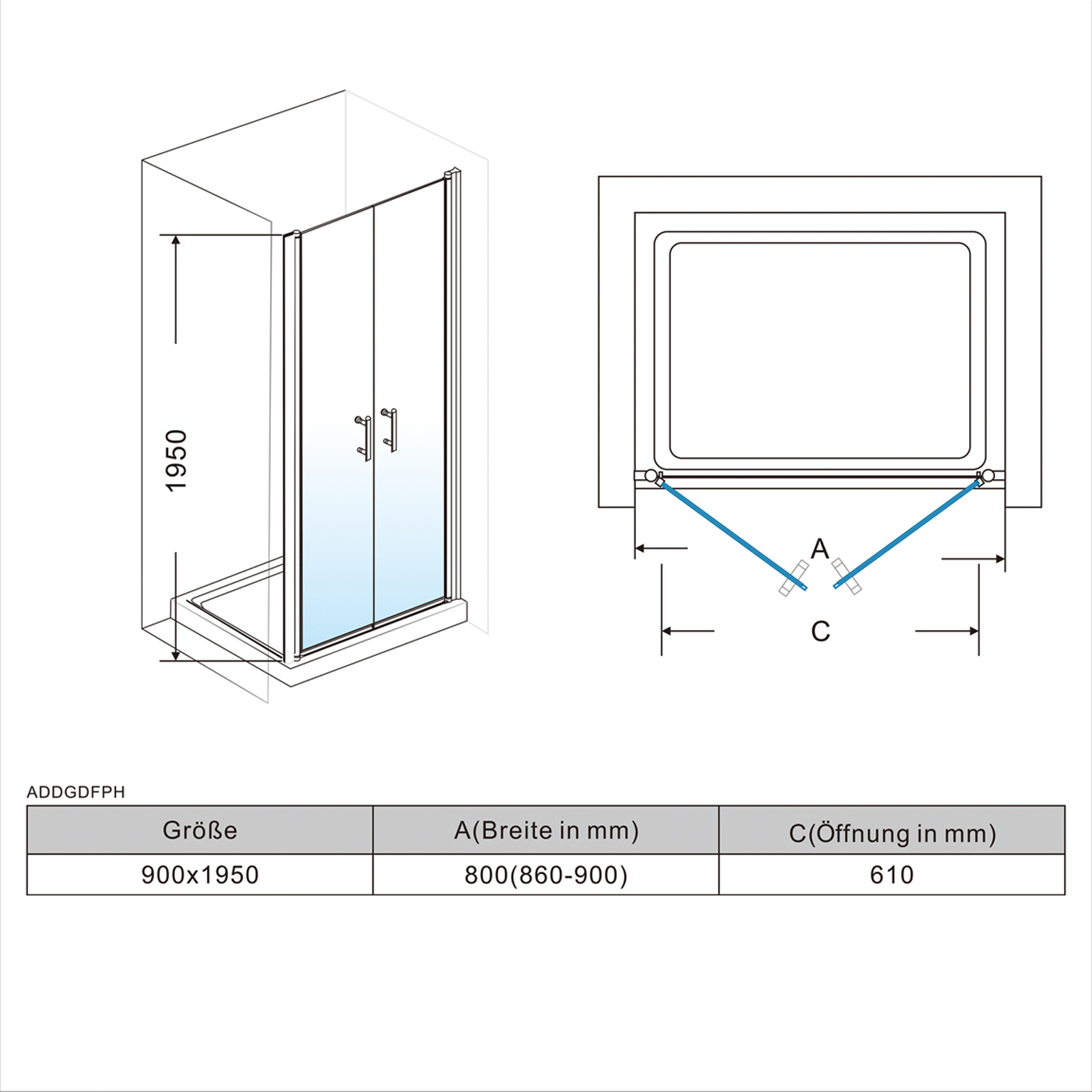 1950

A

C

ADDGDFPH

| Größe | A(Breite in mm) | C(Öffnung in mm) |
|---|---|---|
| 900x1950 | 800(860-900) | 610 |