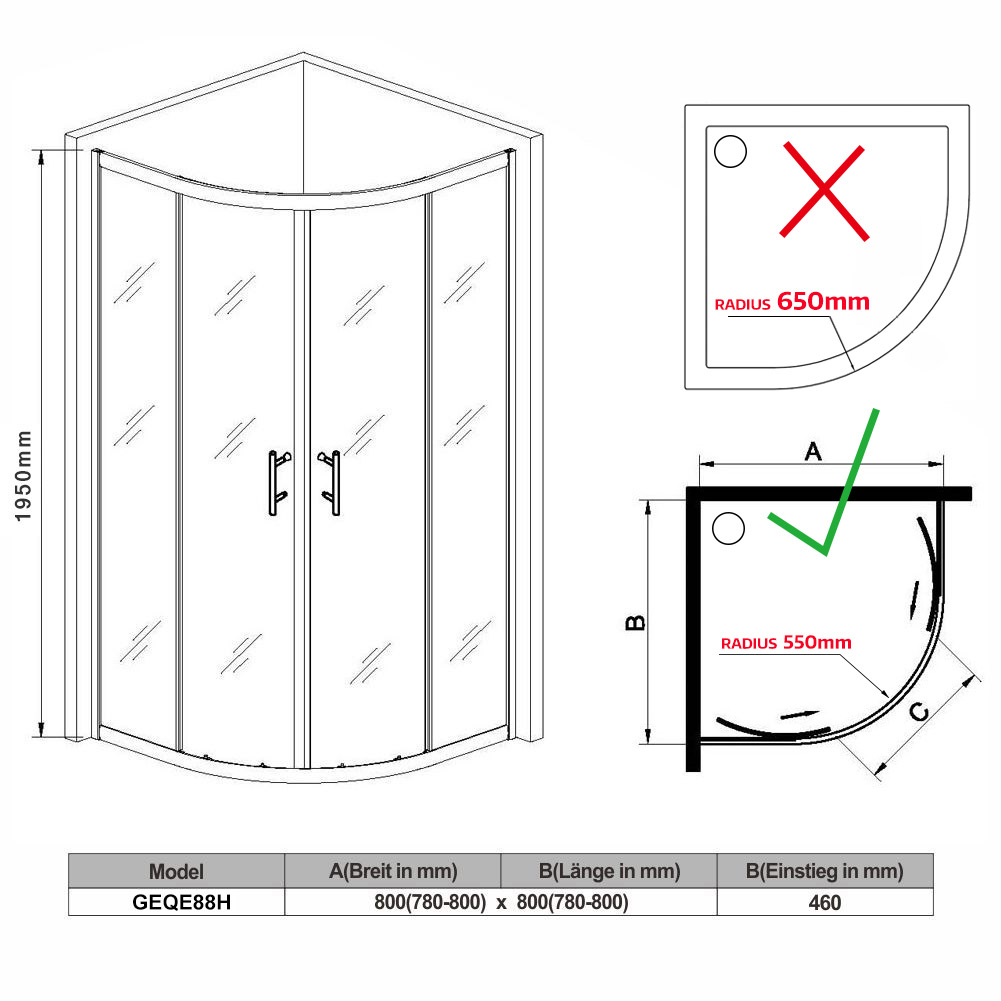 1950mm

RADIUS 650mm

A

B

RADIUS 550mm

C

| Model | A(Breit in mm) | B(Länge in mm) | B(Einstieg in mm) |
|---|---|---|---|
| GEQE88H | 800(780-800) x | 800(780-800) | 460 |