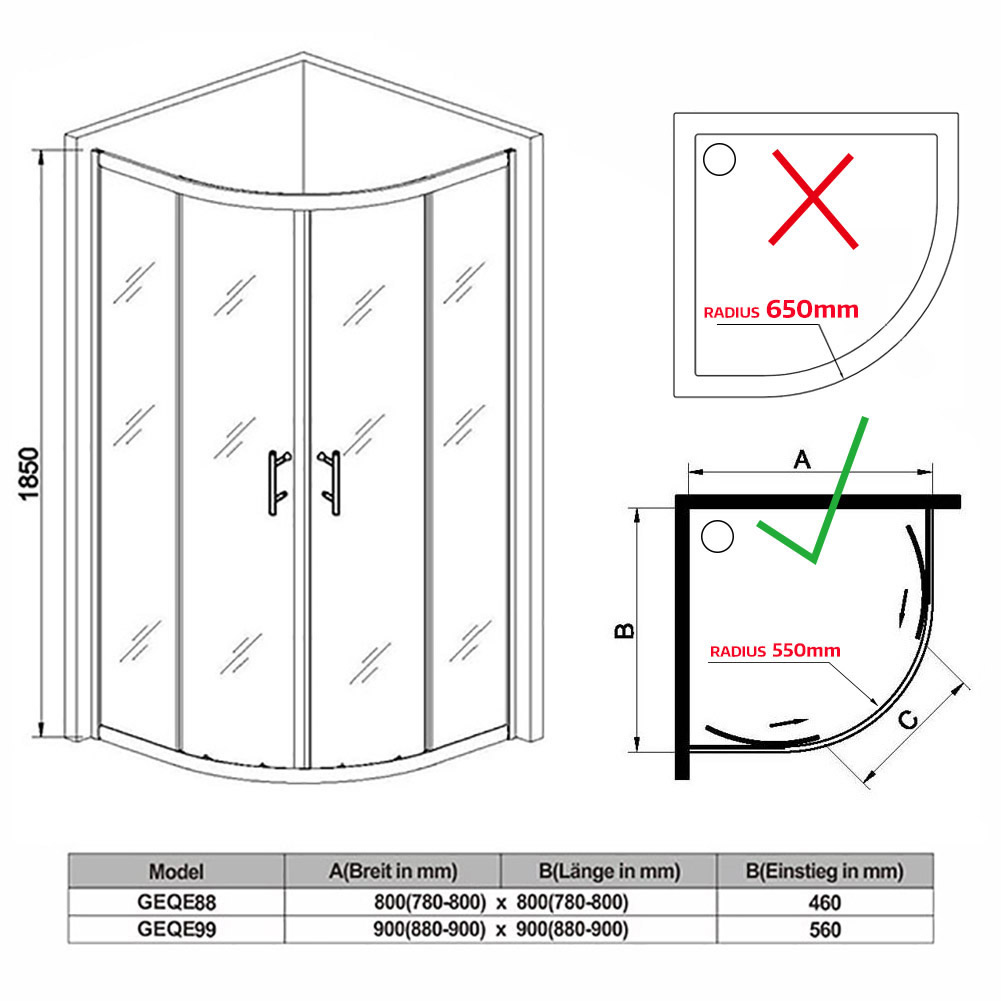 1850

RADIUS 650mm

A

B

RADIUS 550mm

C

| Model | A(Breit in mm) | B(Länge in mm) | B(Einstieg in mm) |
|---|---|---|---|
| GEQE88 | 800(780-800) x | 800(780-800) | 460 |
| GEQE99 | 900(880-900) x | 900(880-900) | 560 |