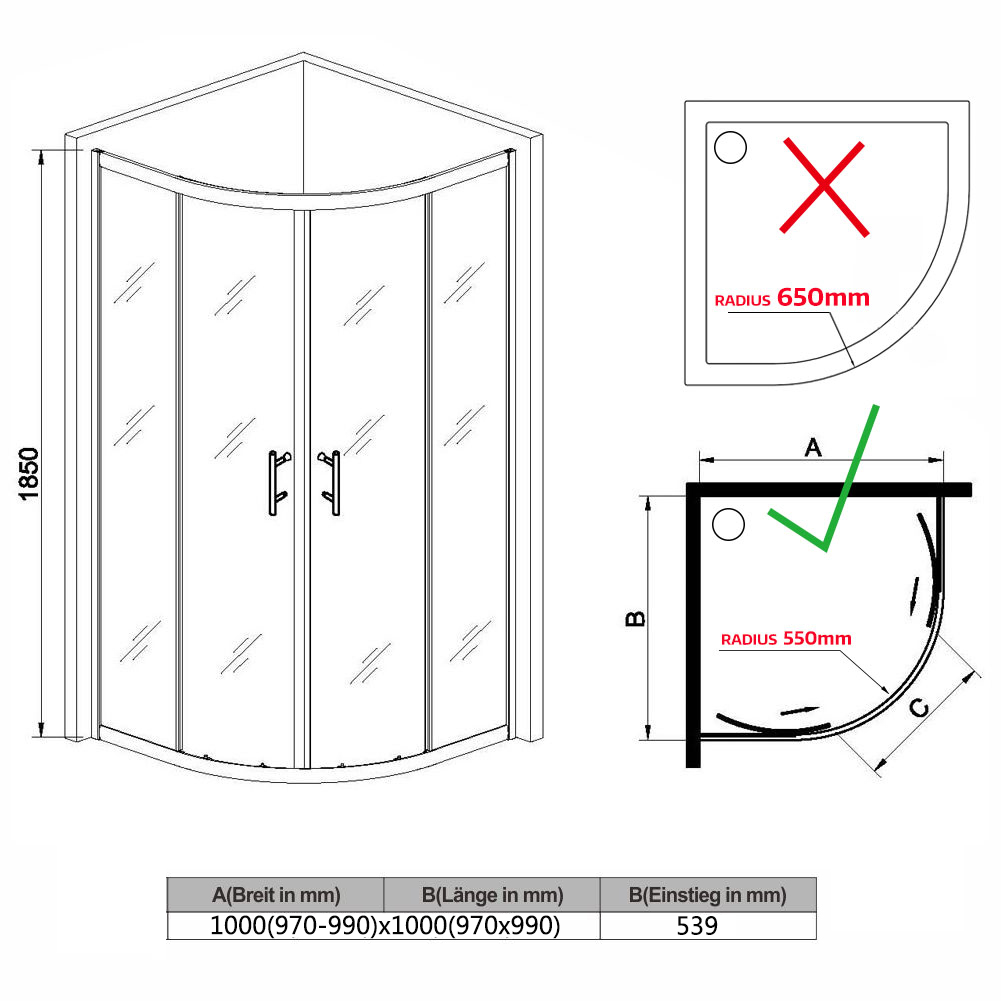 1850

RADIUS 650mm

A

B

RADIUS 550mm

C

| A(Breit in mm) | B(Länge in mm) | B(Einstieg in mm) |
|---|---|---|
| 1000(970-990)x1000(970x990) | | 539 |