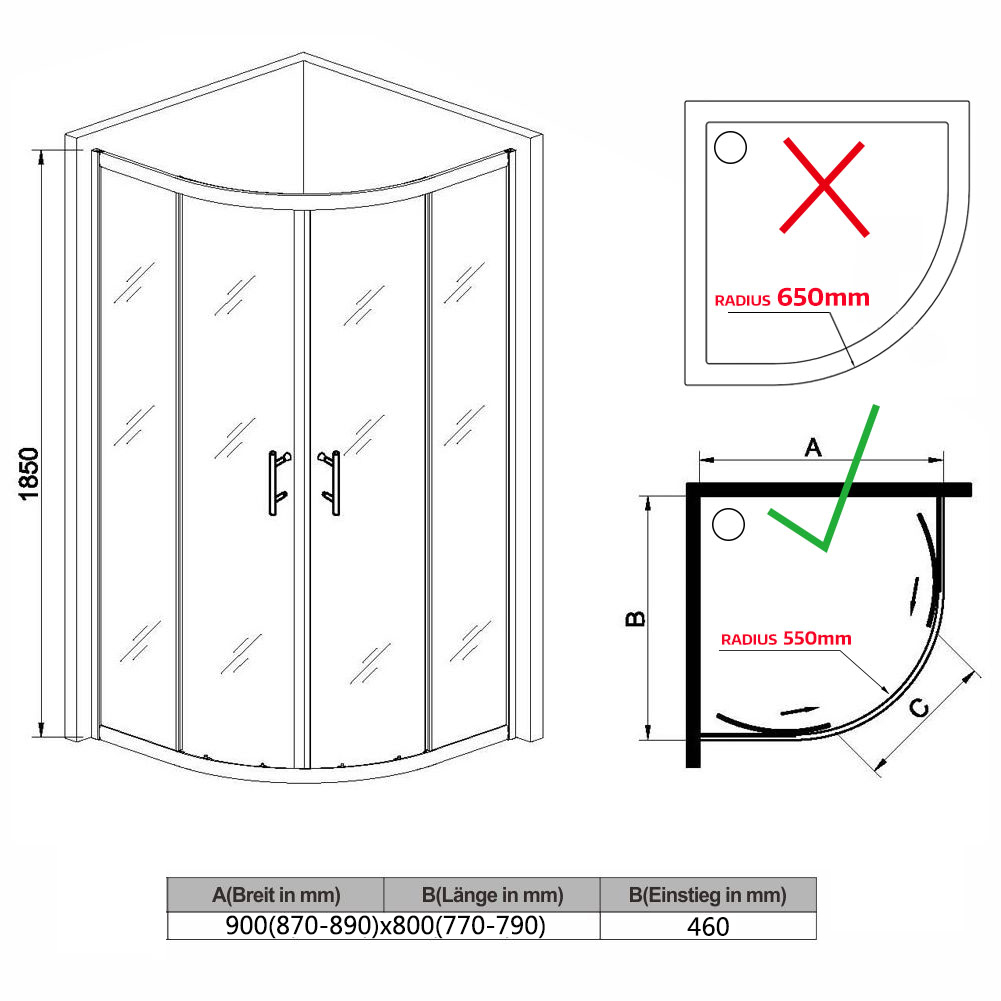 1850

RADIUS 650mm

A

B

RADIUS 550mm

C

| A(Breit in mm) | B(Länge in mm) | B(Einstieg in mm) |
|---|---|---|
| 900(870-890)x800(770-790) | | 460 |