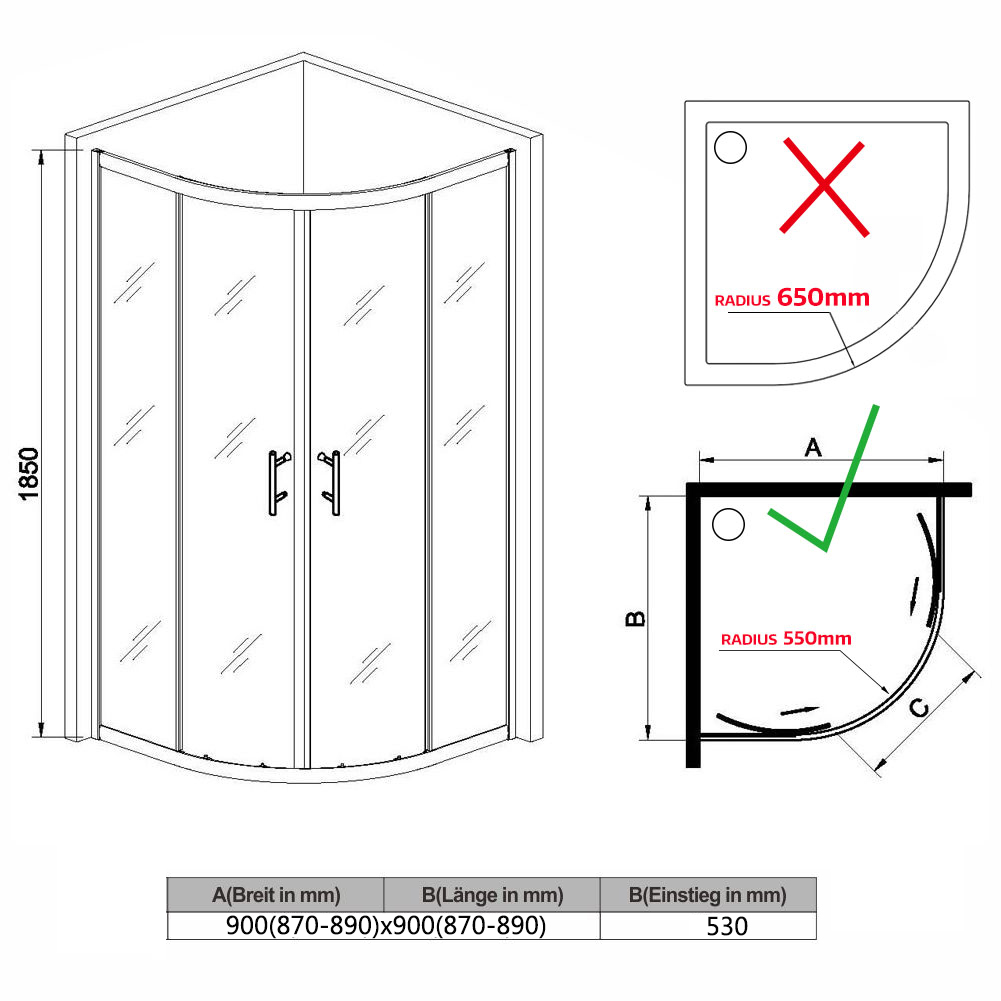 1850

RADIUS 650mm

A

B

RADIUS 550mm

C

| A(Breit in mm) | B(Länge in mm) | B(Einstieg in mm) |
|---|---|---|
| 900(870-890)x900(870-890) | | 530 |