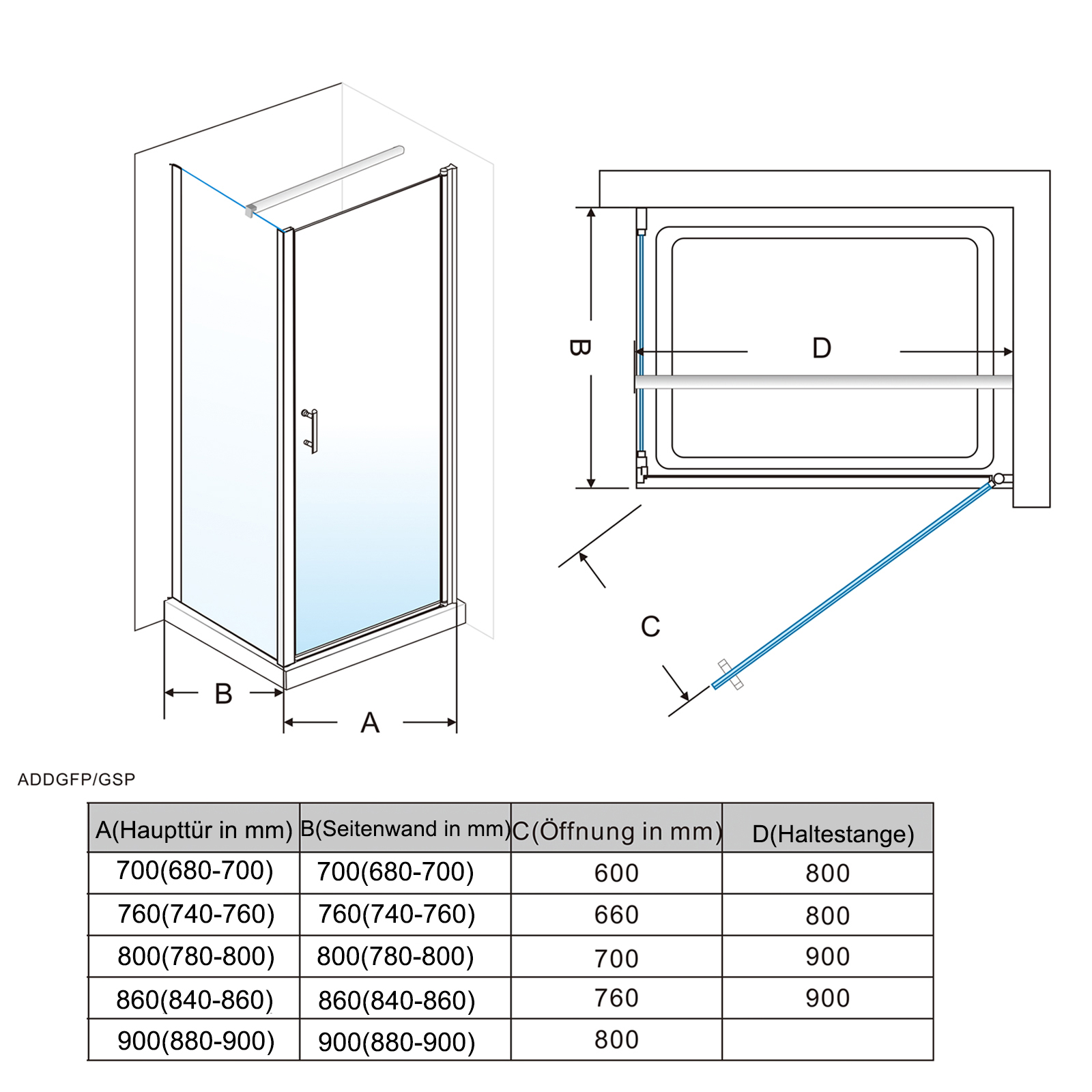 B

A

B

D

C

ADDGFP/GSP

| A(Haupttür in mm) | B(Seitenwand in mm) | C(Öffnung in mm) | D(Haltestange) |
|---|---|---|---|
| 700(680-700) | 700(680-700) | 600 | 800 |
| 760(740-760) | 760(740-760) | 660 | 800 |
| 800(780-800) | 800(780-800) | 700 | 900 |
| 860(840-860) | 860(840-860) | 760 | 900 |
| 900(880-900) | 900(880-900) | 800 | |