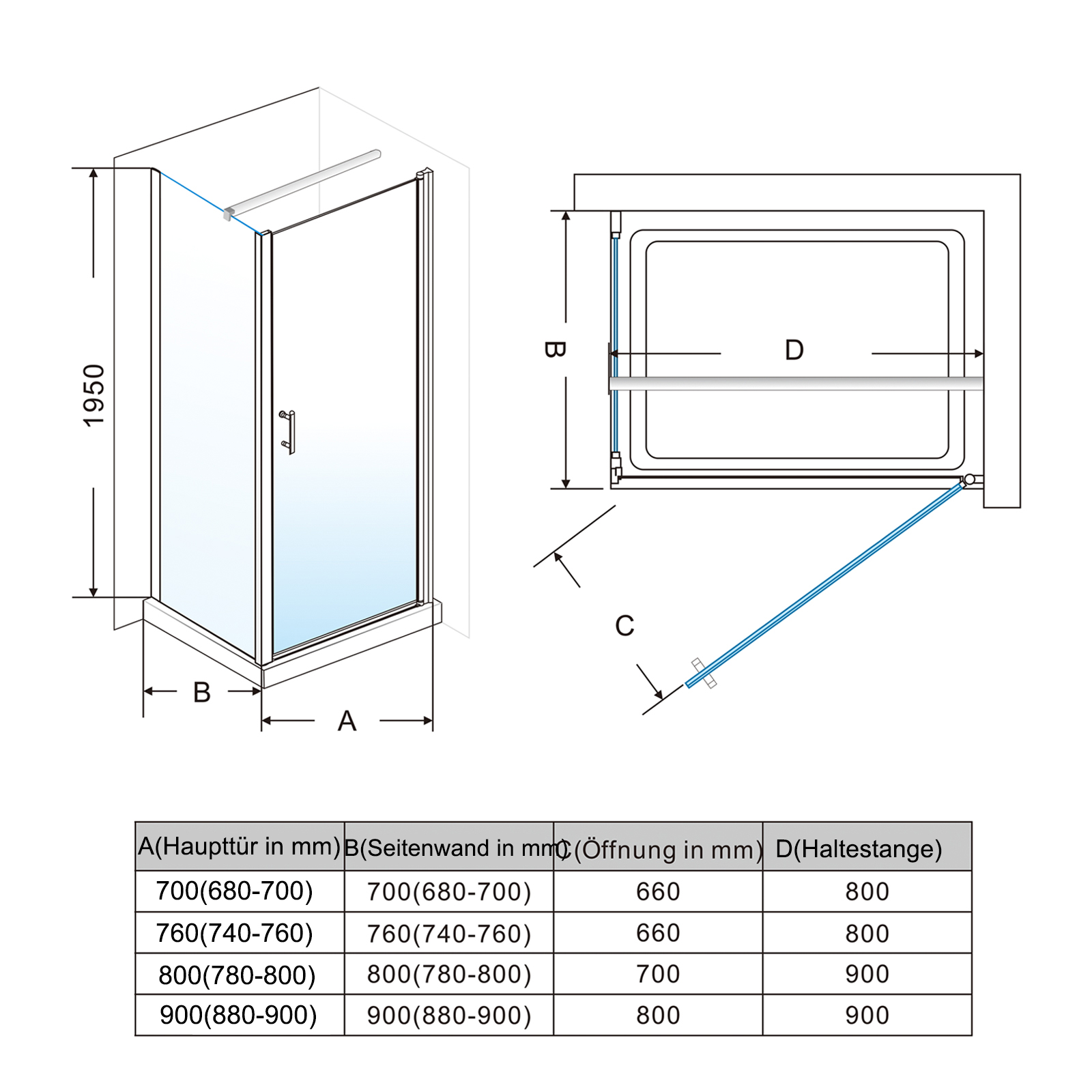 1950

B

A

B

D

C

| A(Haupttür in mm) | B(Seitenwand in mm) | C(Öffnung in mm) | D(Haltestange) |
|---|---|---|---|
| 700(680-700) | 700(680-700) | 660 | 800 |
| 760(740-760) | 760(740-760) | 660 | 800 |
| 800(780-800) | 800(780-800) | 700 | 900 |
| 900(880-900) | 900(880-900) | 800 | 900 |