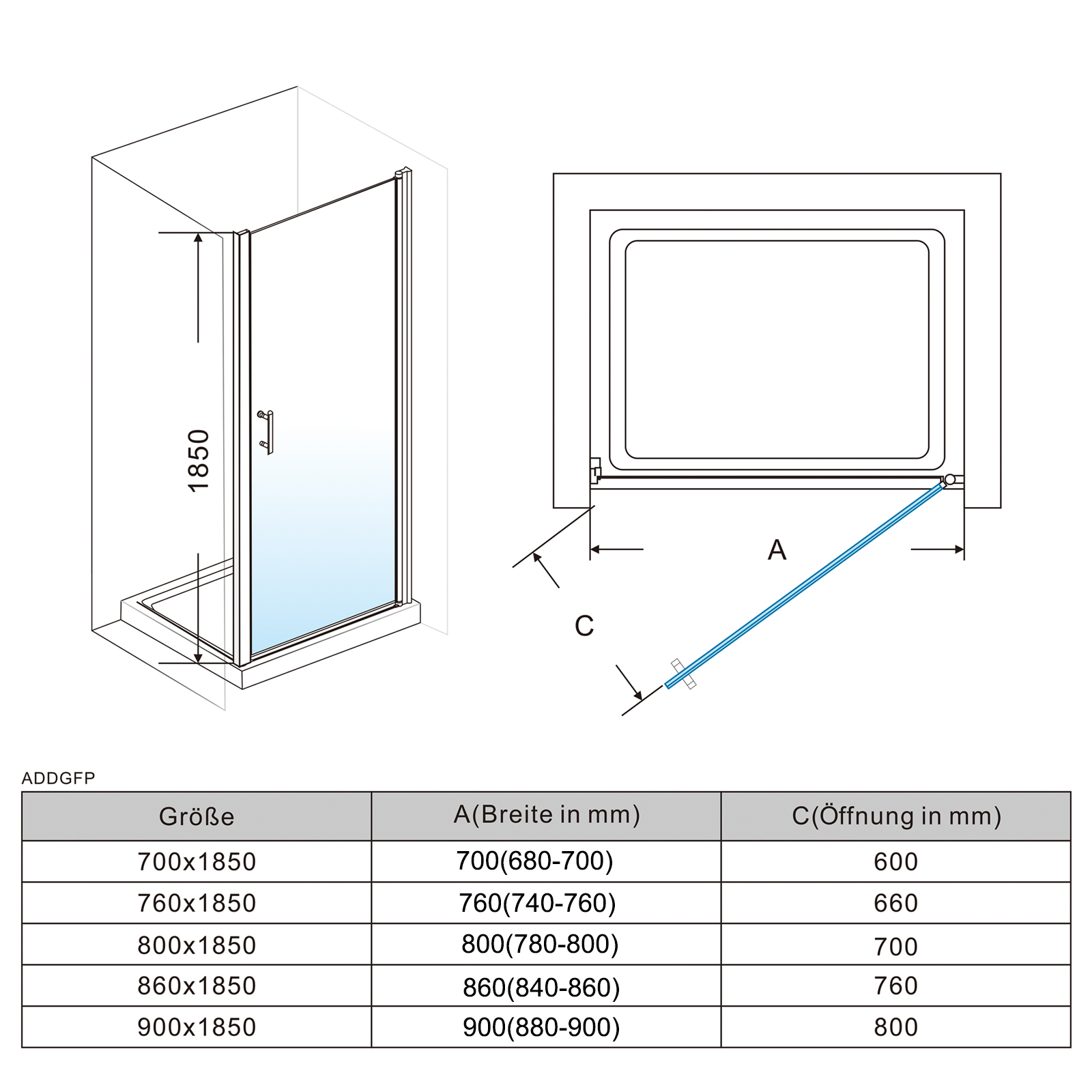 1850

A

C

ADDGFP

| Größe | A(Breite in mm) | C(Öffnung in mm) |
|---|---|---|
| 700x1850 | 700(680-700) | 600 |
| 760x1850 | 760(740-760) | 660 |
| 800x1850 | 800(780-800) | 700 |
| 860x1850 | 860(840-860) | 760 |
| 900x1850 | 900(880-900) | 800 |