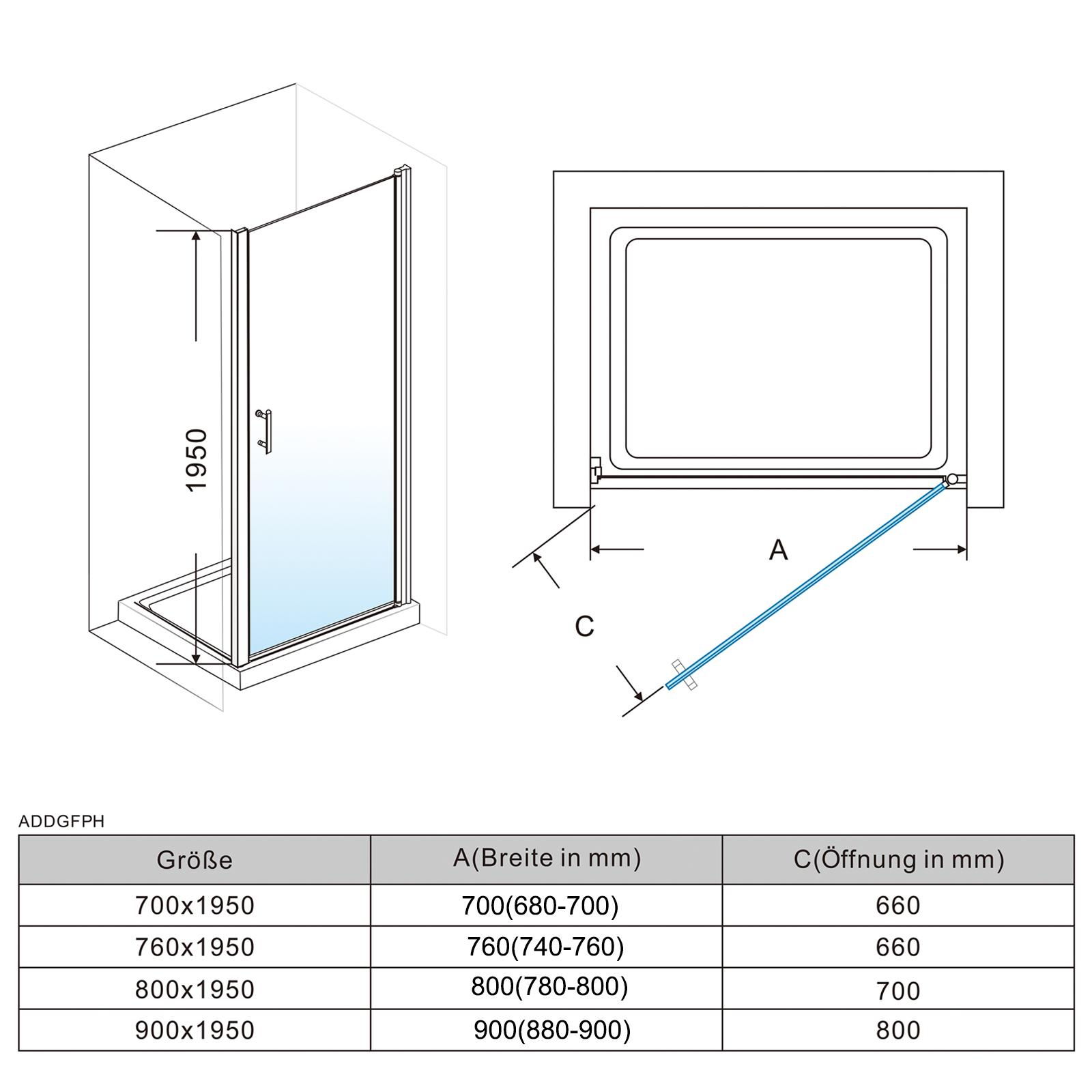 1950

A

C

ADDGFPH

| Größe | A(Breite in mm) | C(Öffnung in mm) |
|---|---|---|
| 700x1950 | 700(680-700) | 660 |
| 760x1950 | 760(740-760) | 660 |
| 800x1950 | 800(780-800) | 700 |
| 900x1950 | 900(880-900) | 800 |