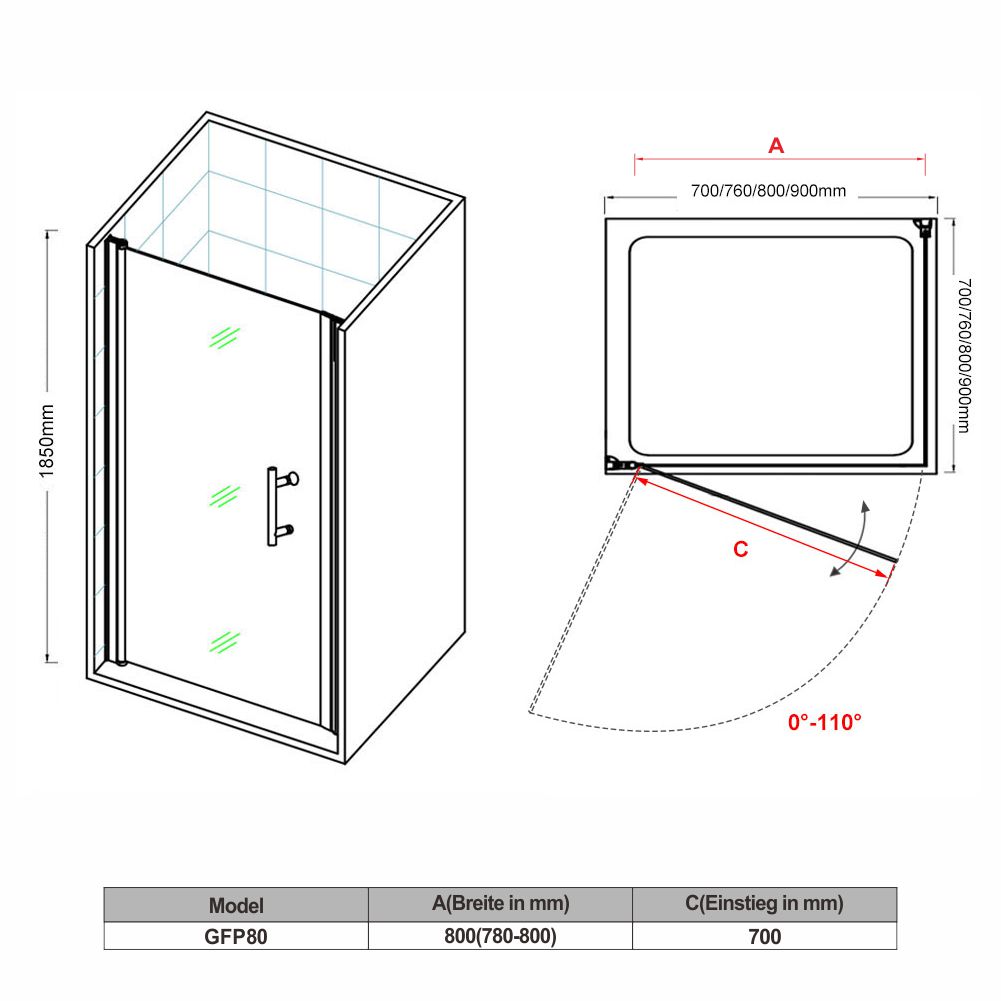 1850mm

A

700/760/800/900mm

700/760/800/900mm

C

0°-110°

| Model | A(Breite in mm) | C(Einstieg in mm) |
|---|---|---|
| GFP80 | 800(780-800) | 700 |