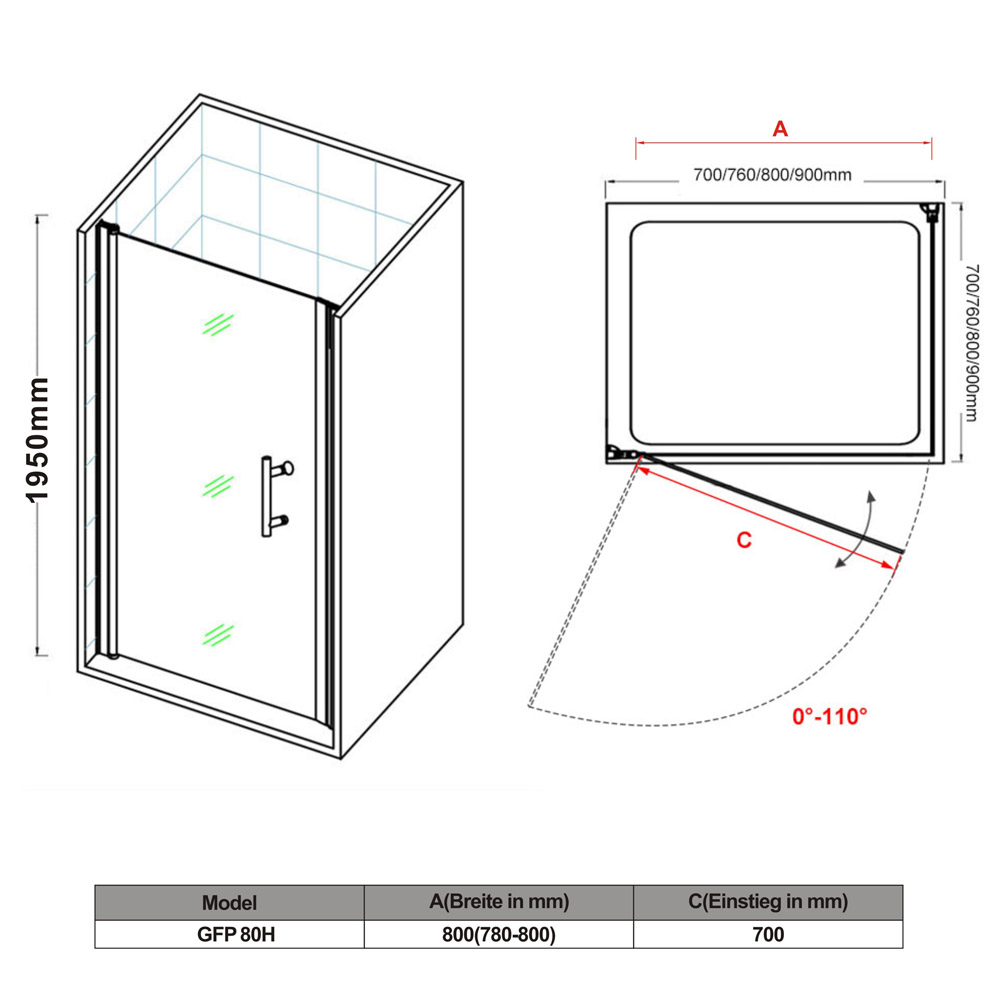 1950mm

A

700/760/800/900mm

700/760/800/900mm

C

0°-110°

| Model | A(Breite in mm) | C(Einstieg in mm) |
|---|---|---|
| GFP 80H | 800(780-800) | 700 |