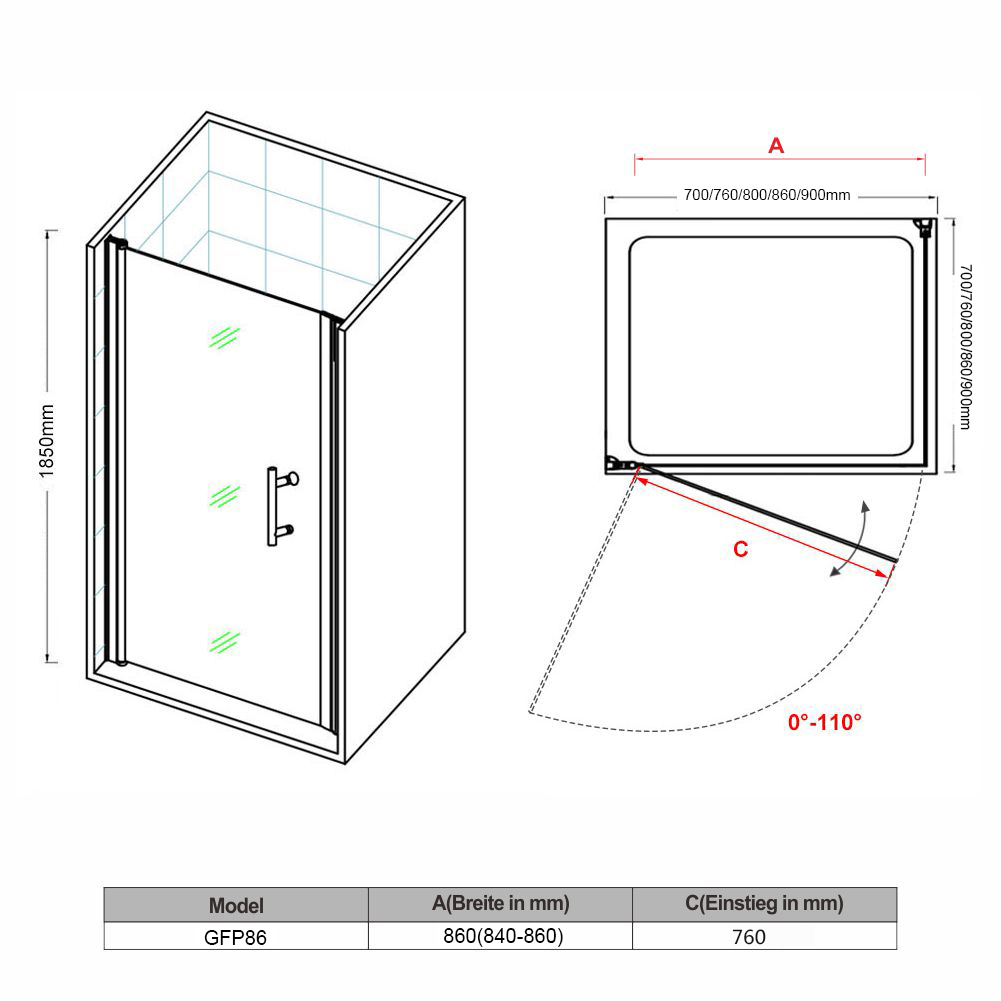 1850mm

A

700/760/800/860/900mm

700/760/800/860/900mm

C

0°-110°

| Model | A(Breite in mm) | C(Einstieg in mm) |
|---|---|---|
| GFP86 | 860(840-860) | 760 |