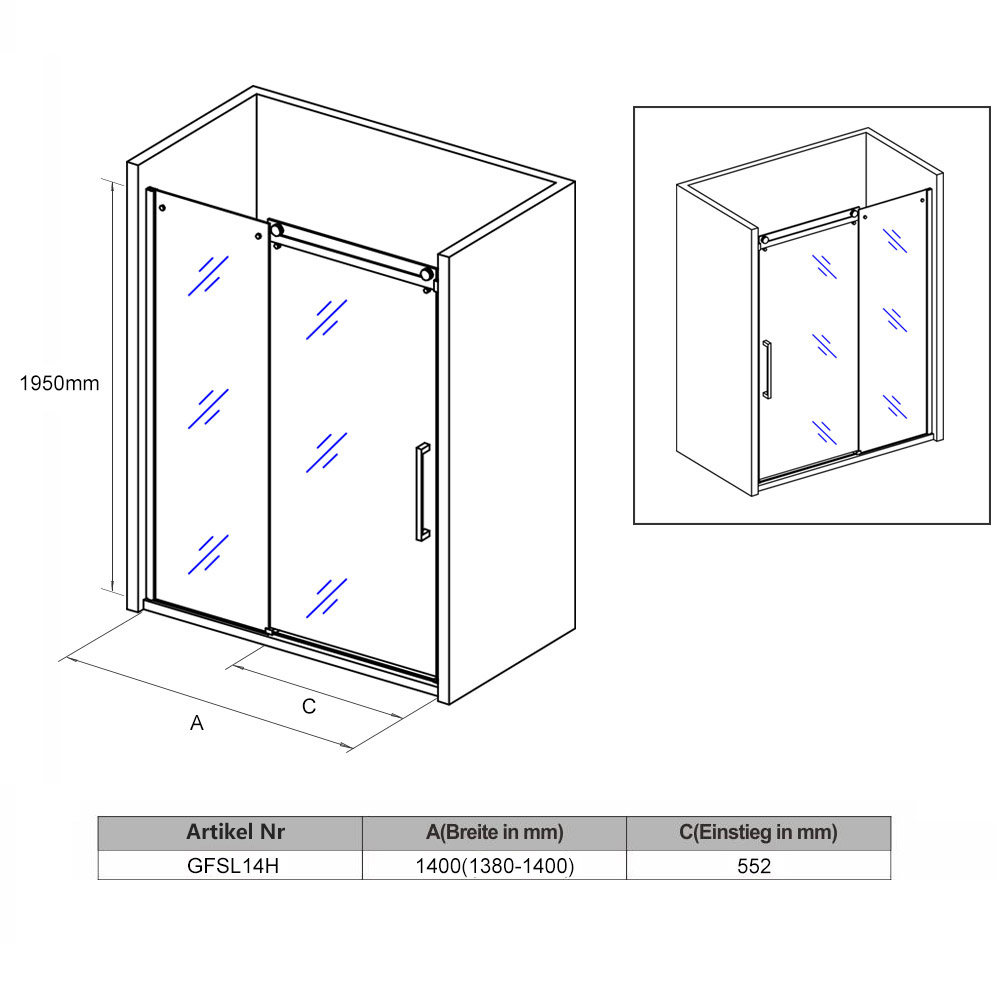 1950mm

A

C

| Artikel Nr | A(Breite in mm) | C(Einstieg in mm) |
|---|---|---|
| GFSL14H | 1400(1380-1400) | 552 |