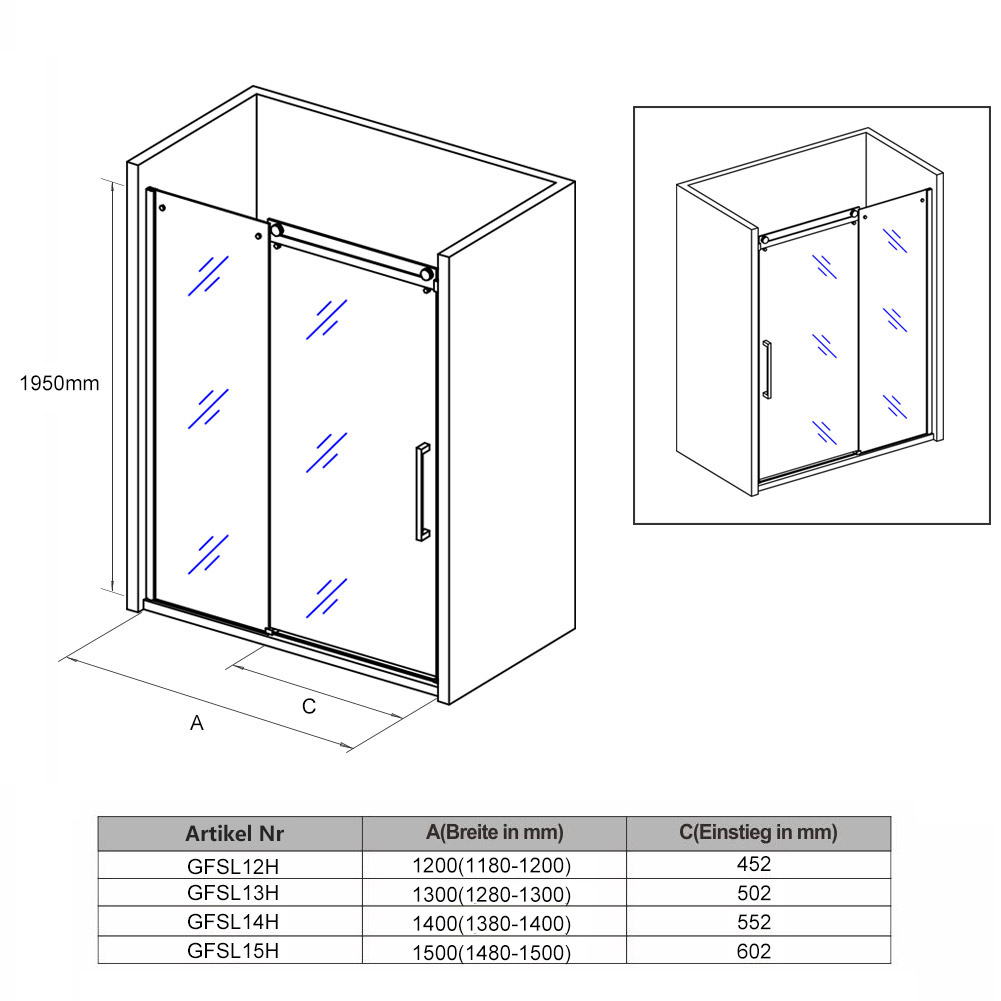 1950mm

A

C

| Artikel Nr | A(Breite in mm) | C(Einstieg in mm) |
|---|---|---|
| GFSL12H | 1200(1180-1200) | 452 |
| GFSL13H | 1300(1280-1300) | 502 |
| GFSL14H | 1400(1380-1400) | 552 |
| GFSL15H | 1500(1480-1500) | 602 |