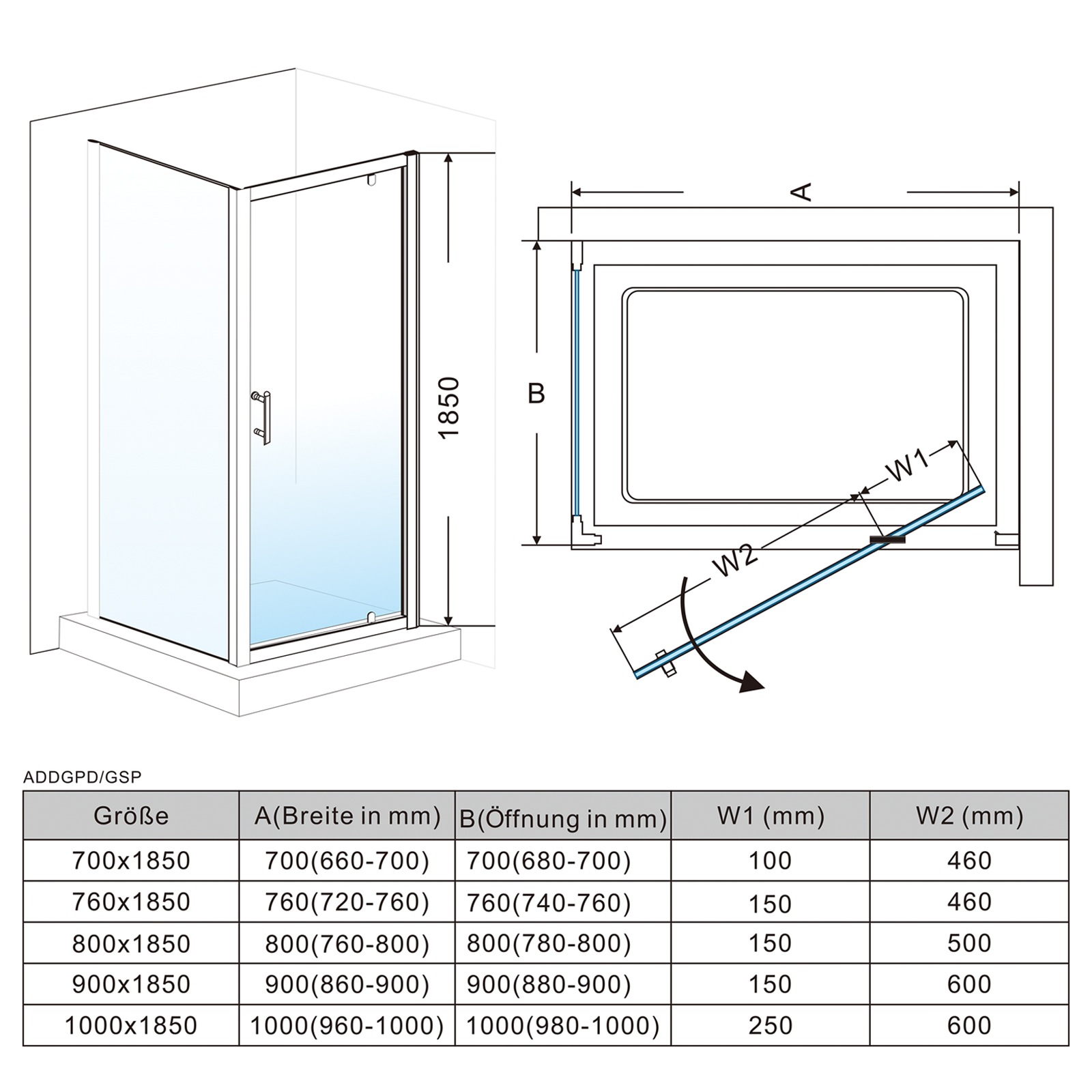 1850

A

B

W1

W2

ADDGPD/GSP

| Größe | A(Breite in mm) | B(Öffnung in mm) | W1 (mm) | W2 (mm) |
|---|---|---|---|---|
| 700x1850 | 700(660-700) | 700(680-700) | 100 | 460 |
| 760x1850 | 760(720-760) | 760(740-760) | 150 | 460 |
| 800x1850 | 800(760-800) | 800(780-800) | 150 | 500 |
| 900x1850 | 900(860-900) | 900(880-900) | 150 | 600 |
| 1000x1850 | 1000(960-1000) | 1000(980-1000) | 250 | 600 |