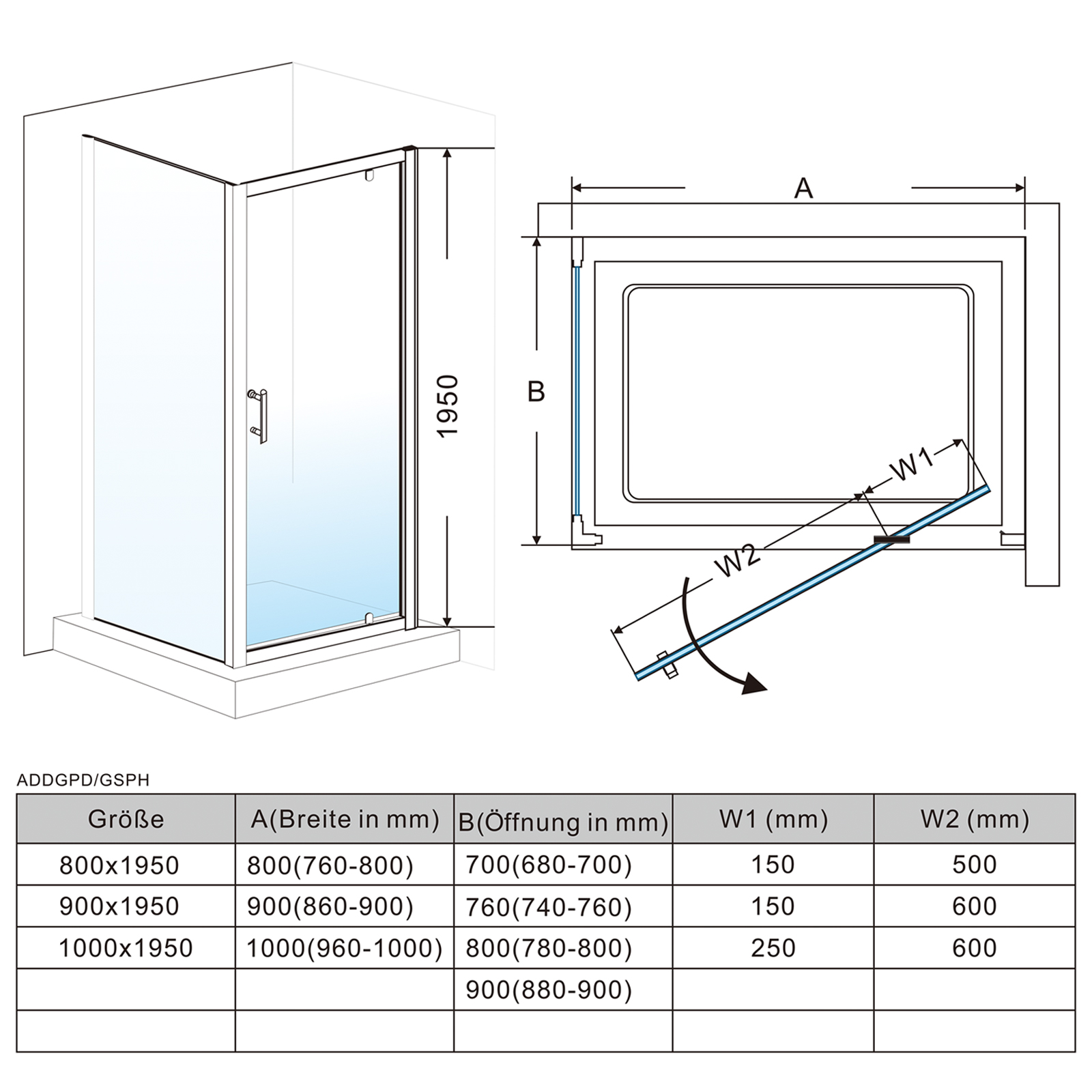 1950

A

B

W1

W2

ADDGPD/GSPH

| Größe | A(Breite in mm) | B(Öffnung in mm) | W1 (mm) | W2 (mm) |
|---|---|---|---|---|
| 800x1950 | 800(760-800) | 700(680-700) | 150 | 500 |
| 900x1950 | 900(860-900) | 760(740-760) | 150 | 600 |
| 1000x1950 | 1000(960-1000) | 800(780-800) | 250 | 600 |
| | | 900(880-900) | | |
| | | | | |