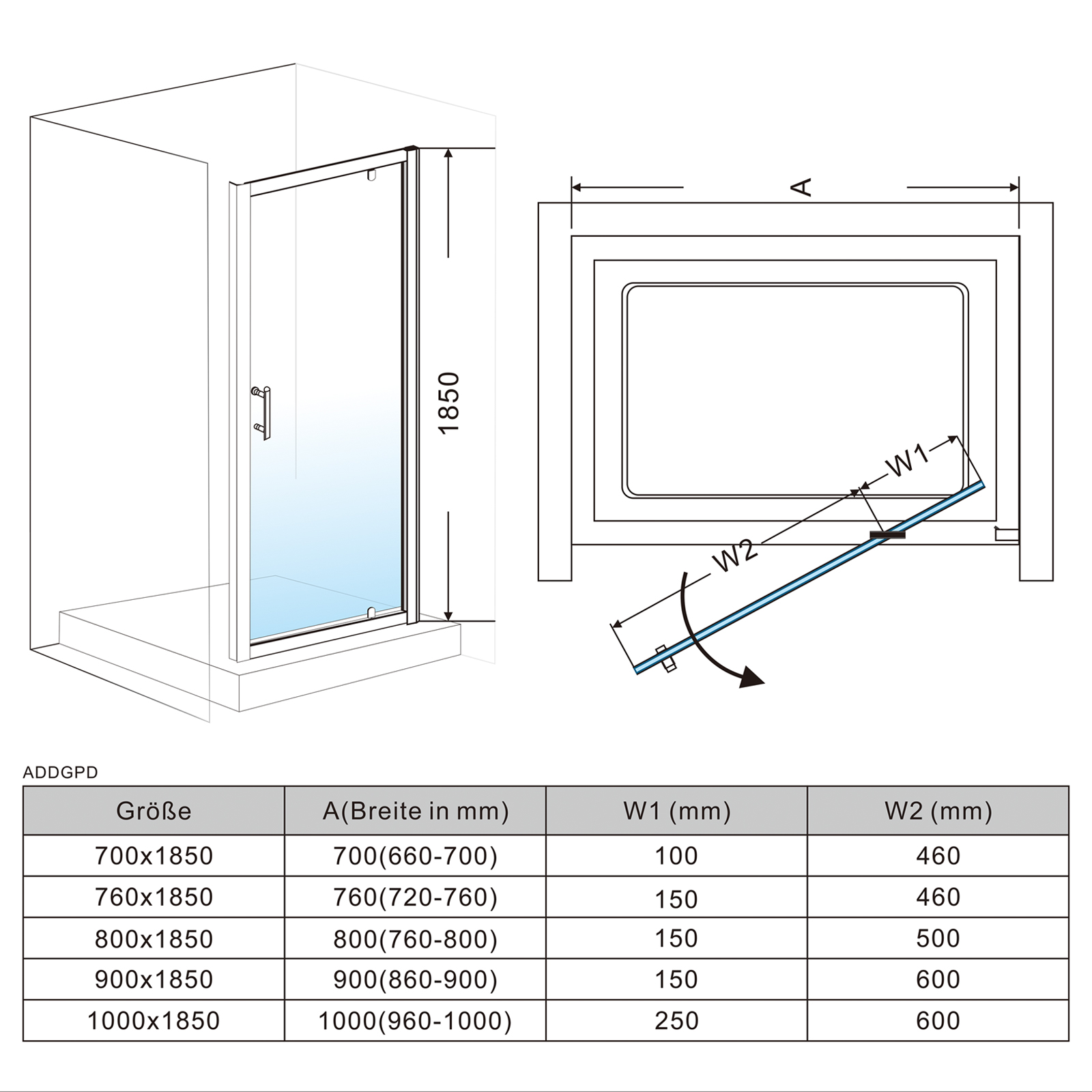 1850

A

W1

W2

ADDGPD

| Größe | A(Breite in mm) | W1 (mm) | W2 (mm) |
|---|---|---|---|
| 700x1850 | 700(660-700) | 100 | 460 |
| 760x1850 | 760(720-760) | 150 | 460 |
| 800x1850 | 800(760-800) | 150 | 500 |
| 900x1850 | 900(860-900) | 150 | 600 |
| 1000x1850 | 1000(960-1000) | 250 | 600 |