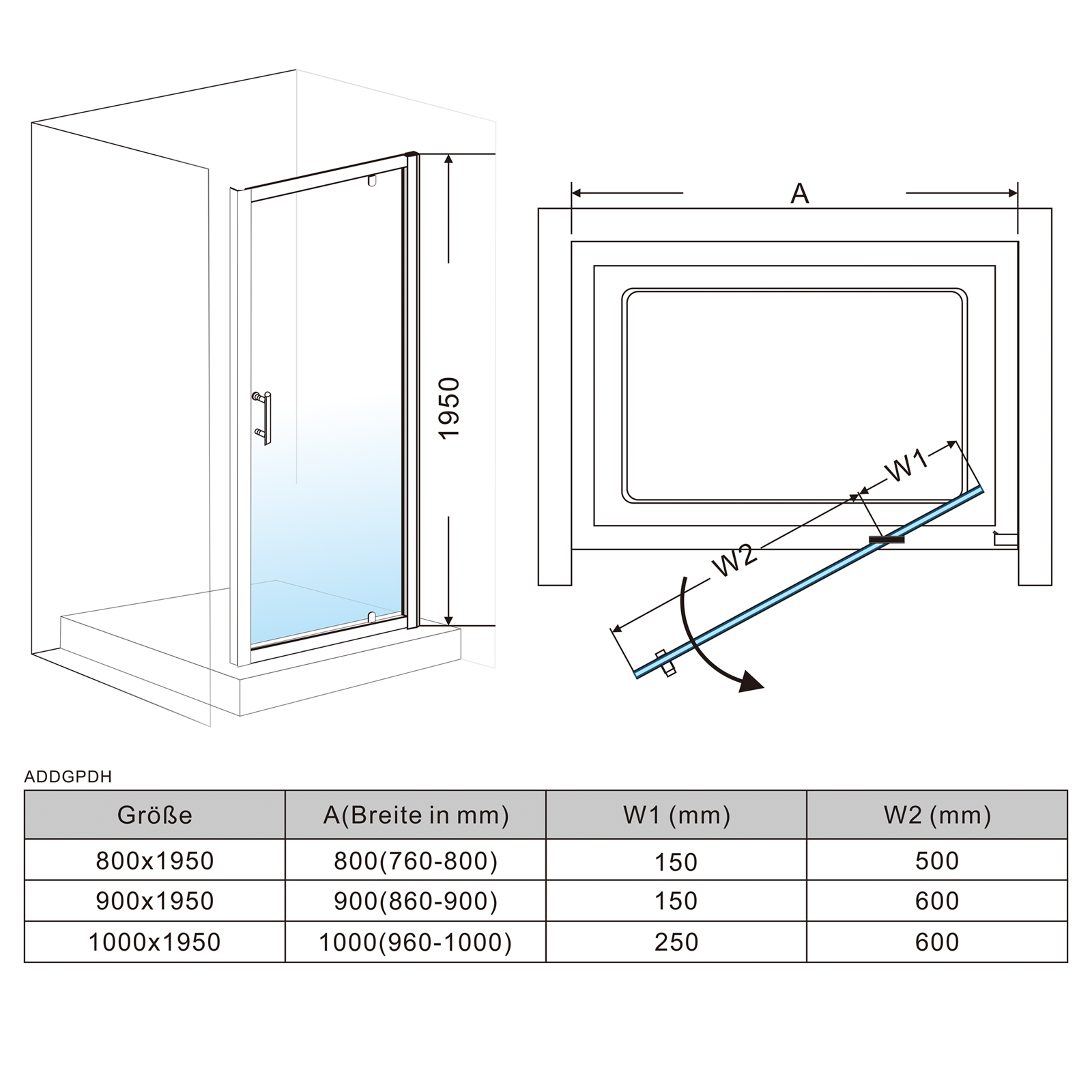 1950

A

W1

W2

ADDGPDH

| Größe | A(Breite in mm) | W1 (mm) | W2 (mm) |
|---|---|---|---|
| 800x1950 | 800(760-800) | 150 | 500 |
| 900x1950 | 900(860-900) | 150 | 600 |
| 1000x1950 | 1000(960-1000) | 250 | 600 |