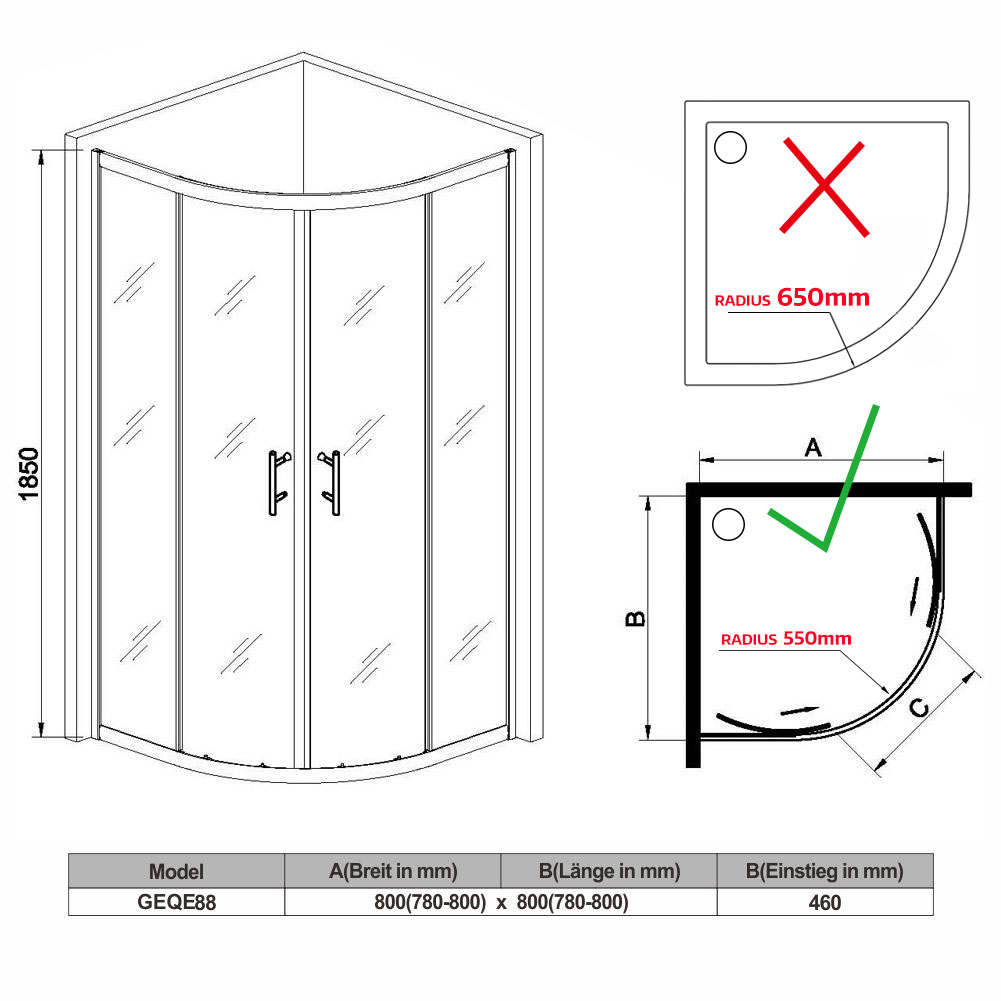 1850

RADIUS 650mm

A

B

RADIUS 550mm

C

| Model | A(Breit in mm) | B(Länge in mm) | B(Einstieg in mm) |
|---|---|---|---|
| GEQE88 | 800(780-800) x | 800(780-800) | 460 |