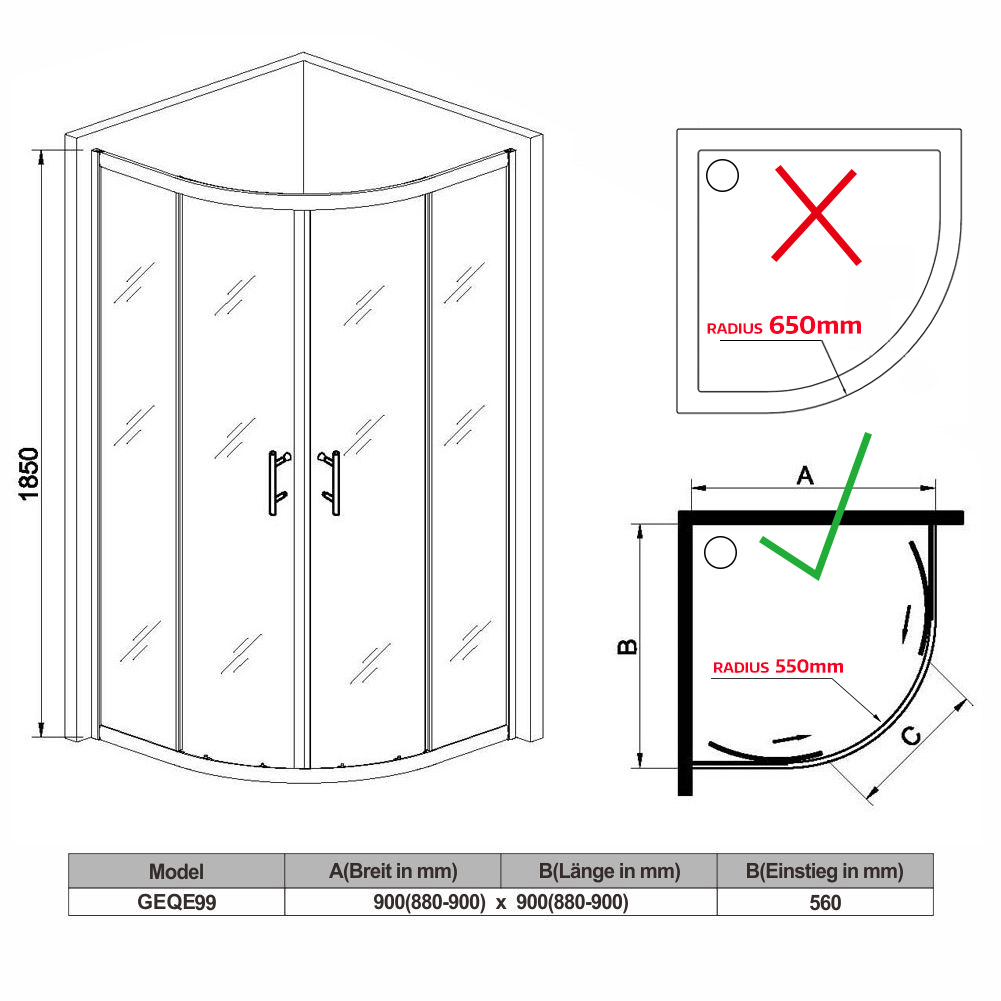 1850

RADIUS 650mm

A

B

RADIUS 550mm

C

| Model | A(Breit in mm) | B(Länge in mm) | B(Einstieg in mm) |
|---|---|---|---|
| GEQE99 | 900(880-900) x | 900(880-900) | 560 |