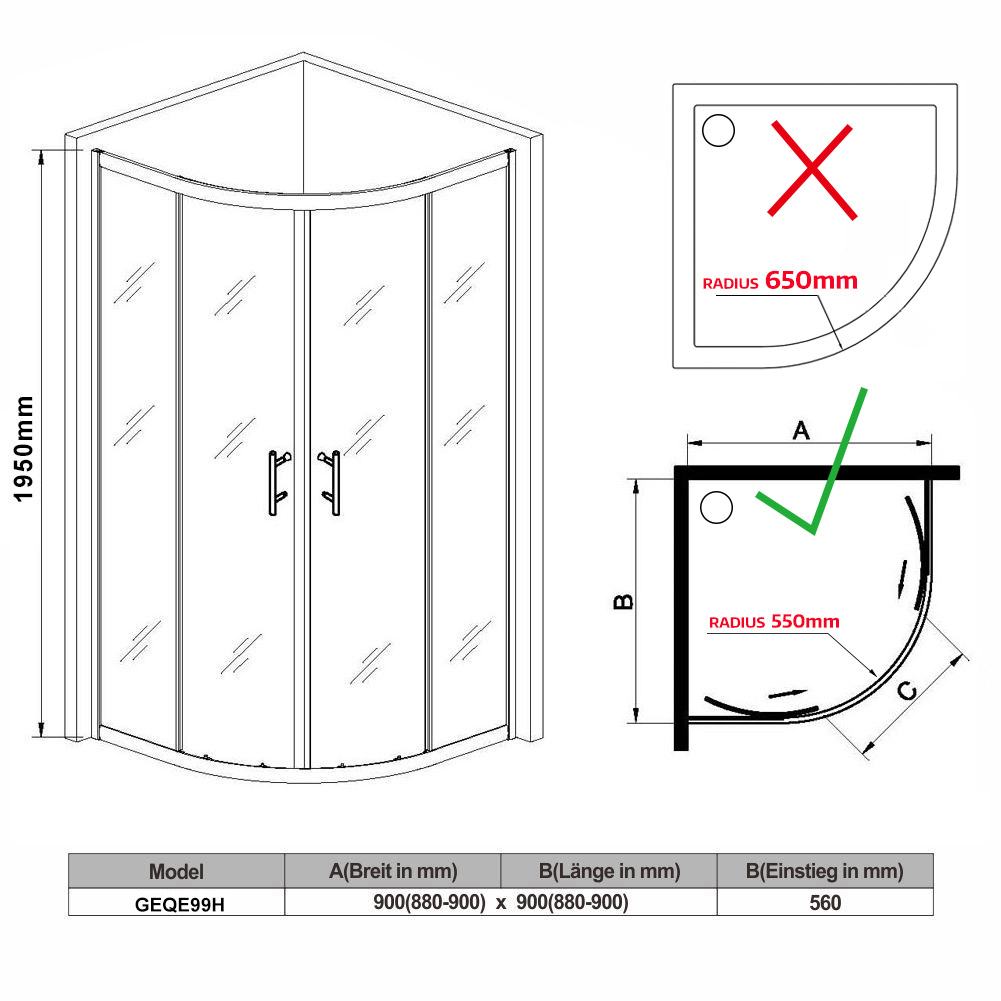 1950mm

RADIUS 650mm

A

B

RADIUS 550mm

C

| Model | A(Breit in mm) | B(Länge in mm) | B(Einstieg in mm) |
|---|---|---|---|
| GEQE99H | 900(880-900) x | 900(880-900) | 560 |